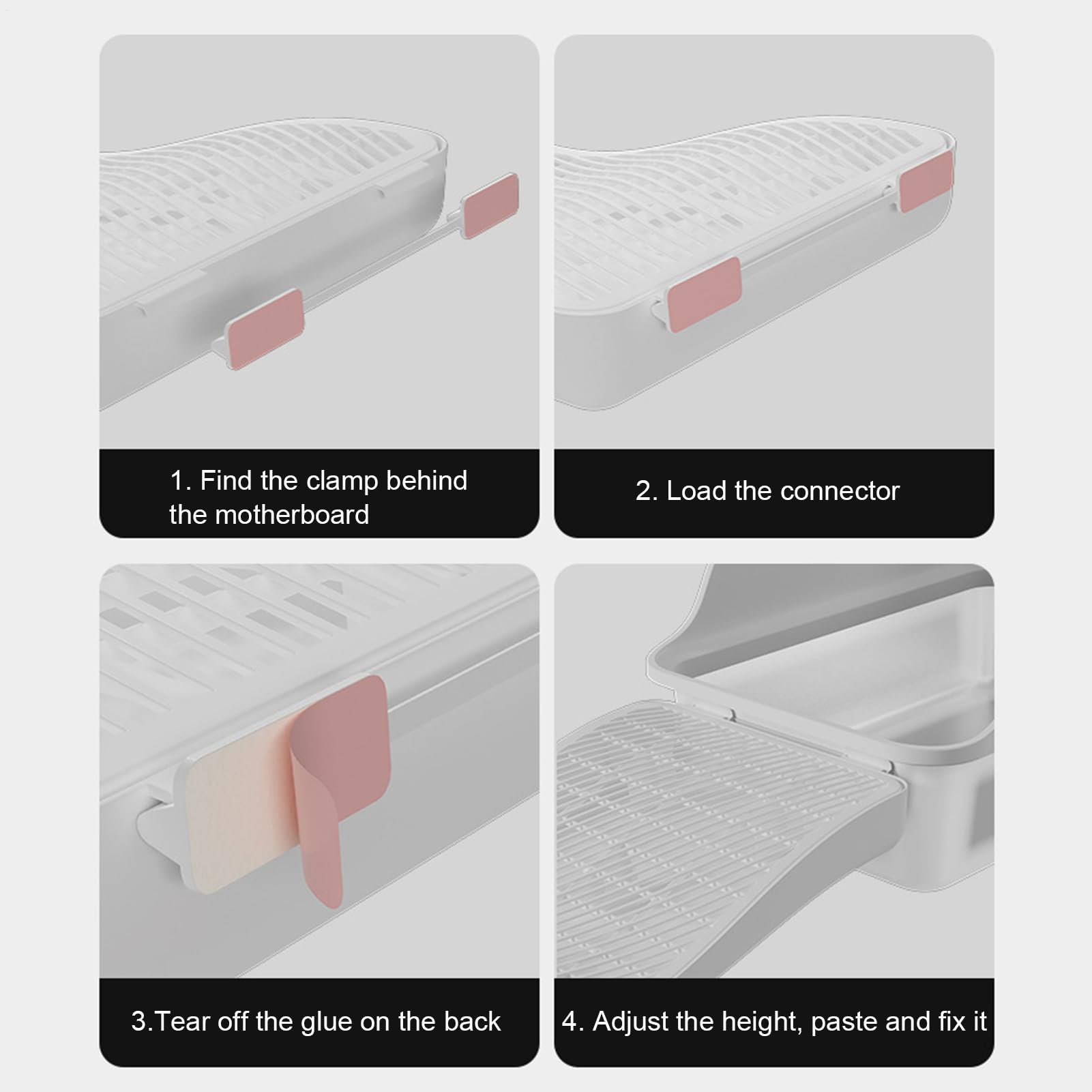 1. Find the clamp behind the motherboard

2. Load the connector

3.Tear off the glue on the back

4. Adjust the height, paste and fix it