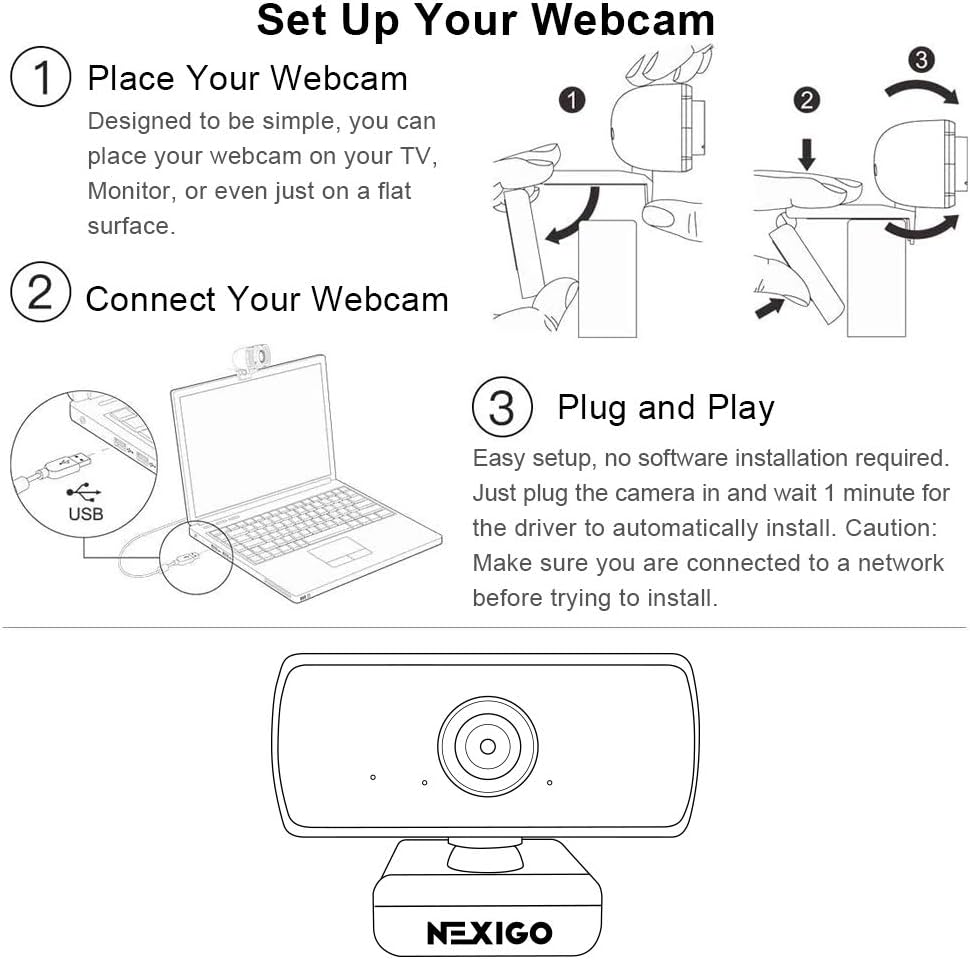 Set Up Your Webcam

1 Place Your Webcam

Designed to be simple, you can place your webcam on your TV, Monitor, or even just on a flat surface.

1

2

3

2 Connect Your Webcam

USB

3 Plug and Play

Easy setup, no software installation required. Just plug the camera in and wait 1 minute for the driver to automatically install. Caution: Make sure you are connected to a network before trying to install.

NEXIGO