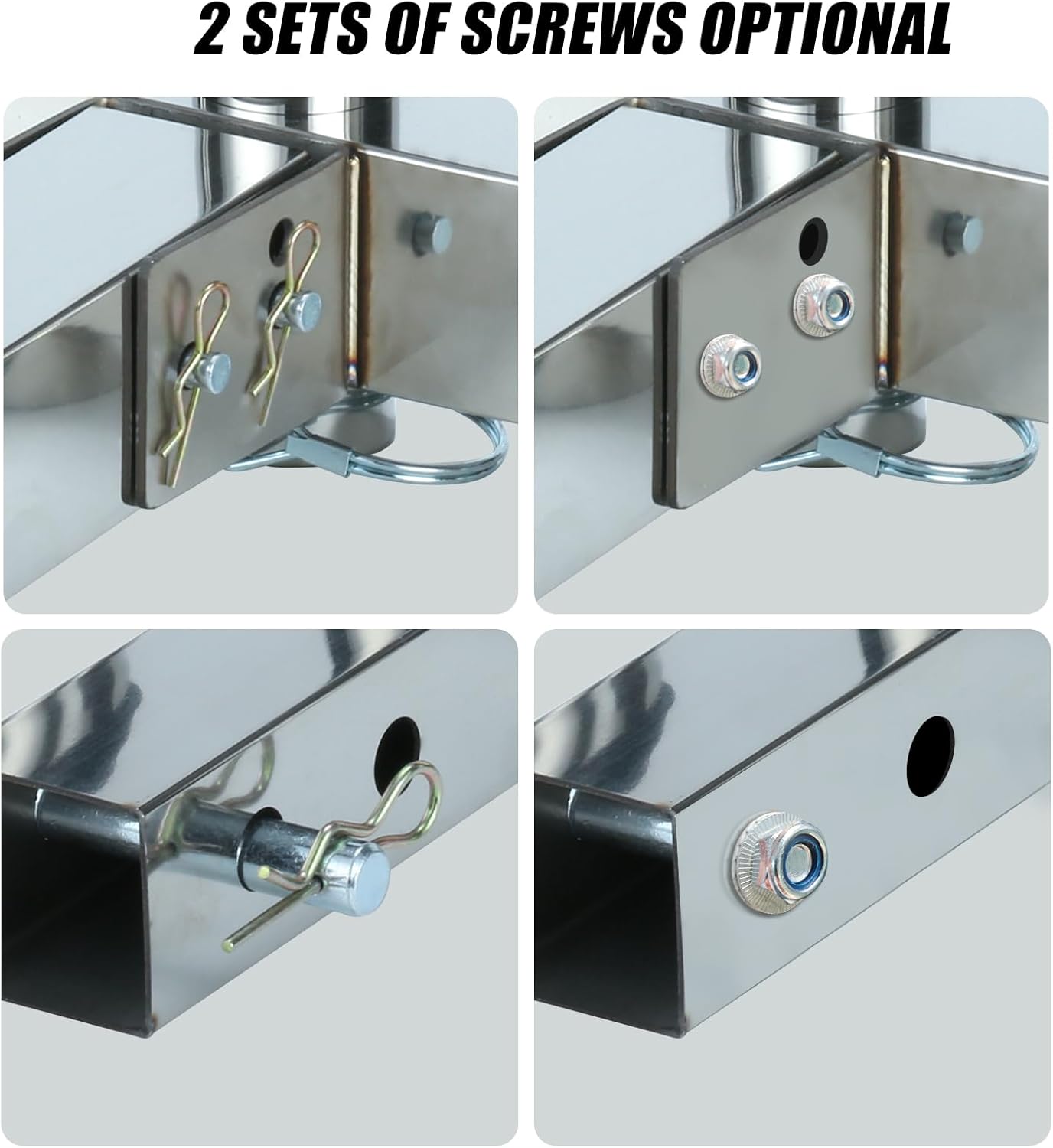 2 SETS OF SCREWS OPTIONAL