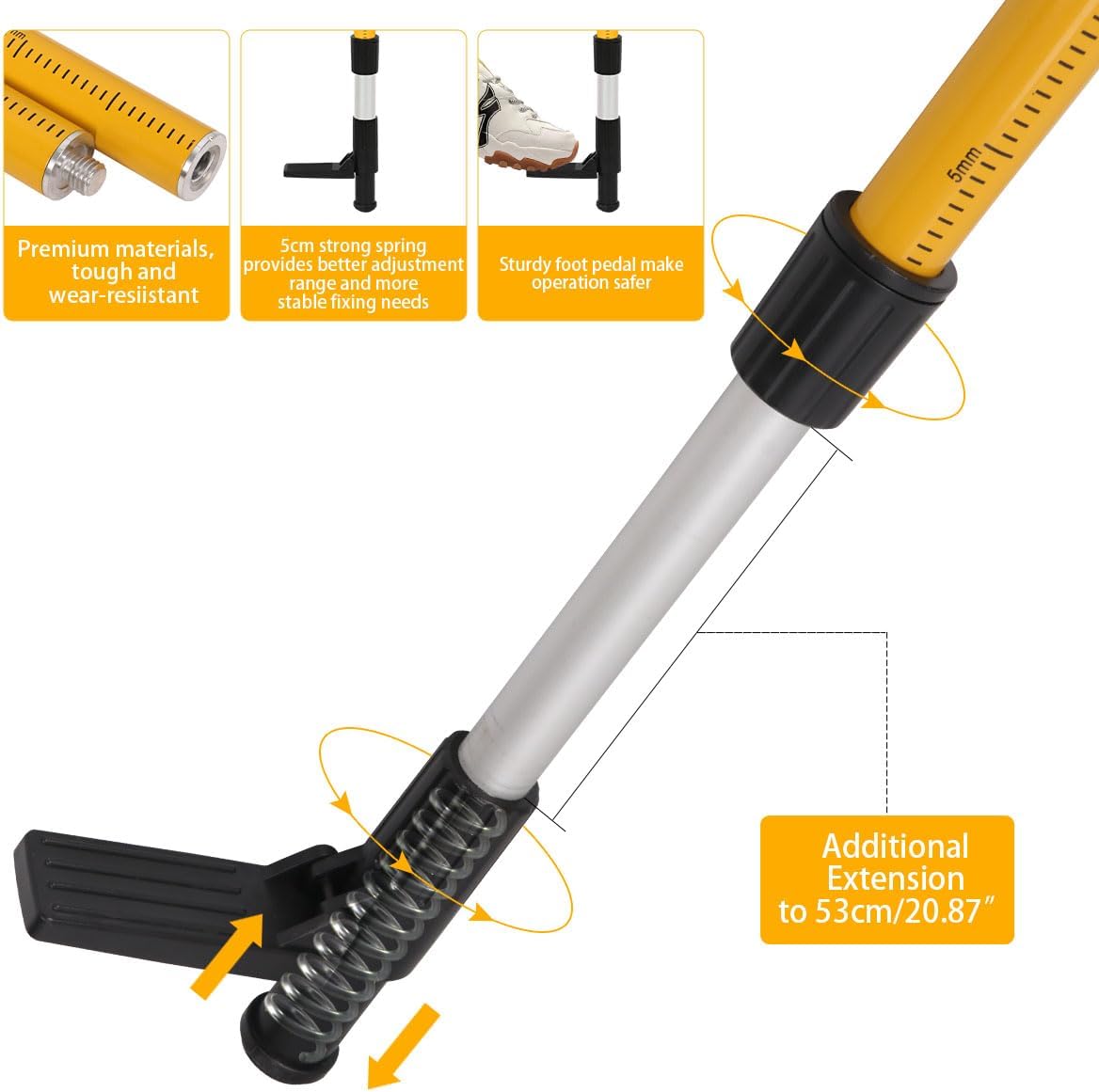 Premium materials, tough and wear-resiistant

5cm strong spring provides better adjustment range and more stable fixing needs

Sturdy foot pedal make operation safer

5mm

Additional Extension to 53cm/20.87″