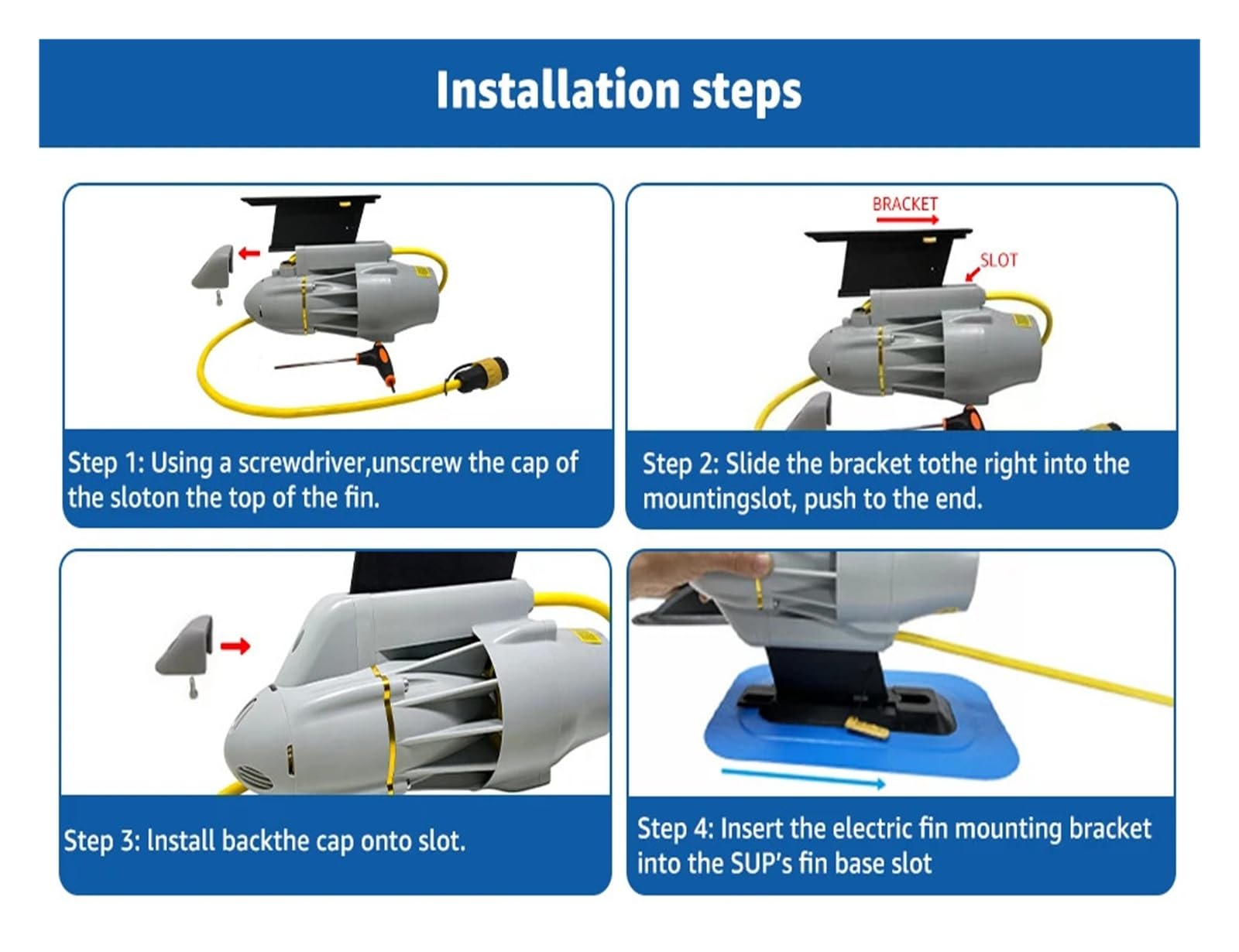 Installation steps

Step 1: Using a screwdriver,unscrew the cap of the sloton the top of the fin.

BRACKET

SLOT

Step 2: Slide the bracket tothe right into the mountingslot, push to the end.

Step 3: Install backthe cap onto slot.

Step 4: Insert the electric fin mounting bracket into the SUP's fin base slot