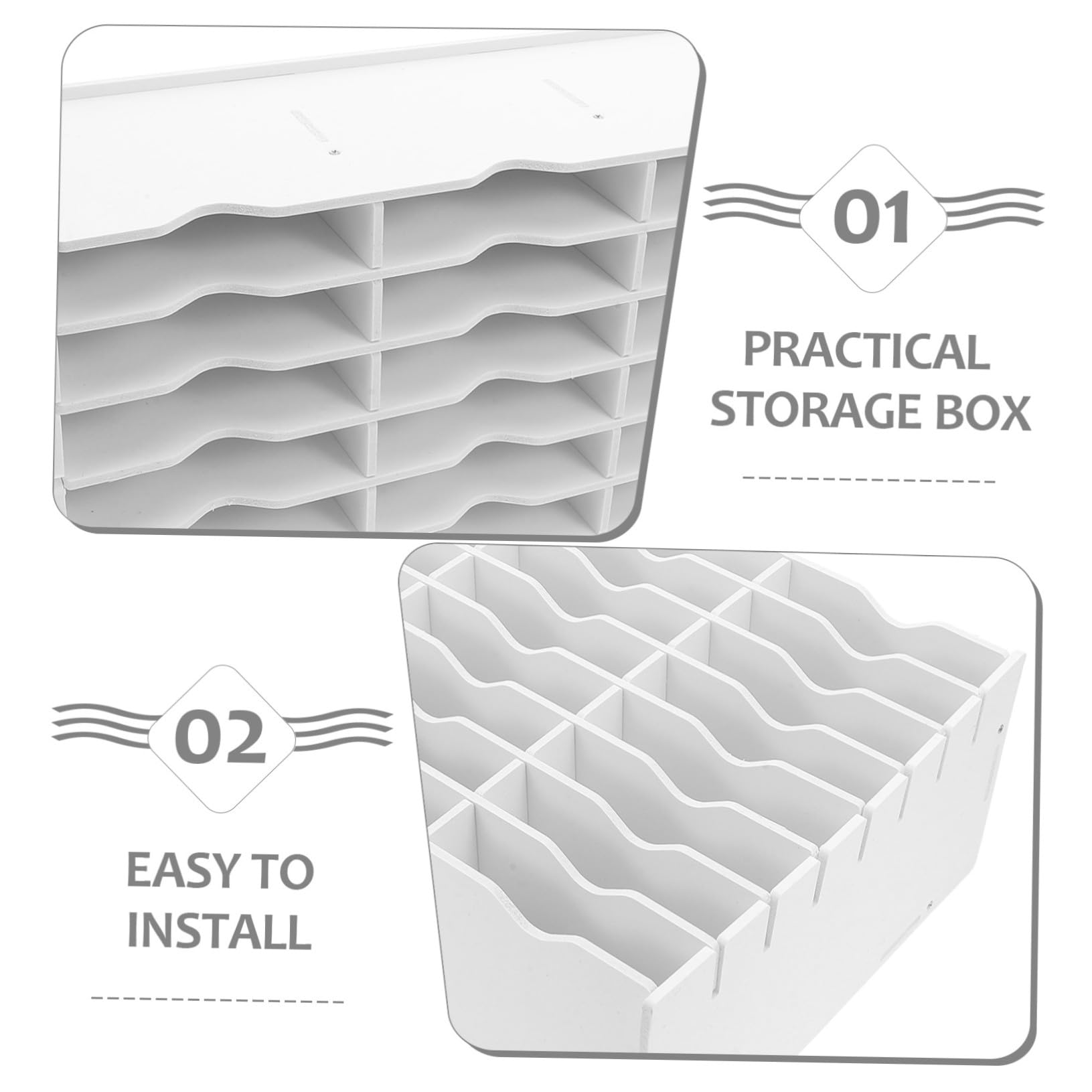 01

PRACTICAL STORAGE BOX

02

EASY TO INSTALL