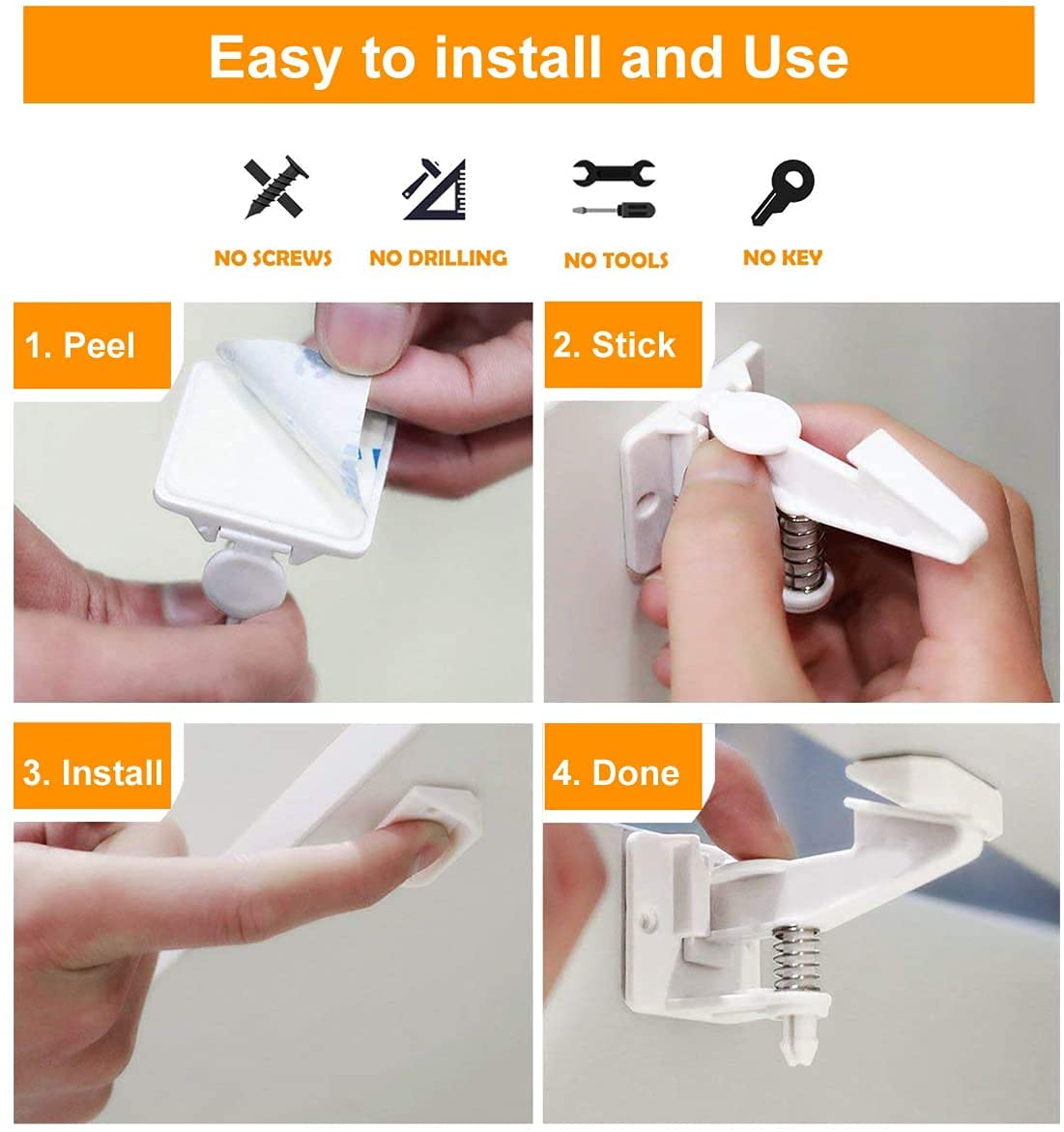 Easy to install and Use

NO SCREWS
NO DRILLING
NO TOOLS
NO KEY

1. Peel

2. Stick

3. Install

4. Done