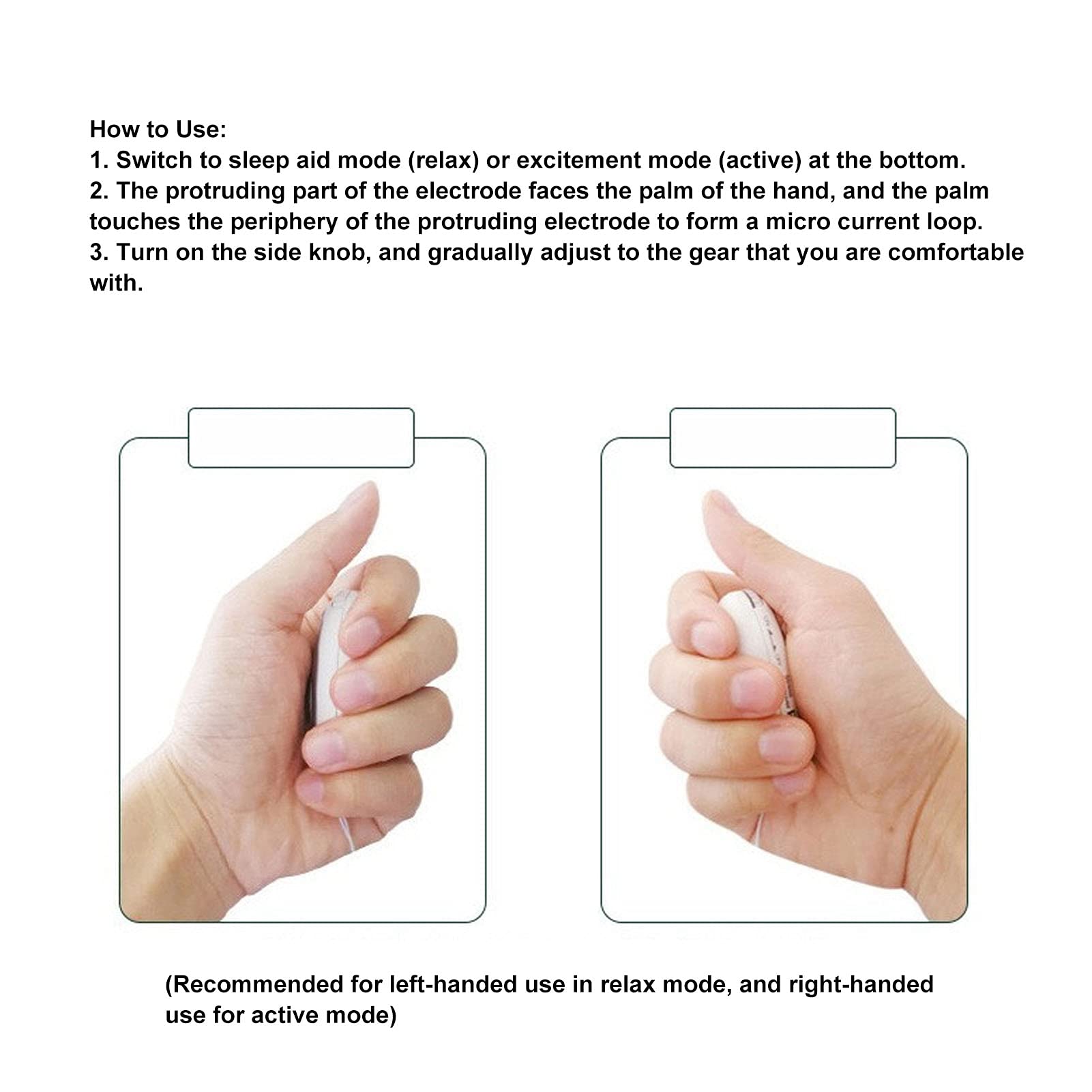 How to Use:
1. Switch to sleep aid mode (relax) or excitement mode (active) at the bottom.
2. The protruding part of the electrode faces the palm of the hand, and the palm touches the periphery of the protruding electrode to form a micro current loop.
3. Turn on the side knob, and gradually adjust to the gear that you are comfortable with.

(Recommended for left-handed use in relax mode, and right-handed use for active mode)