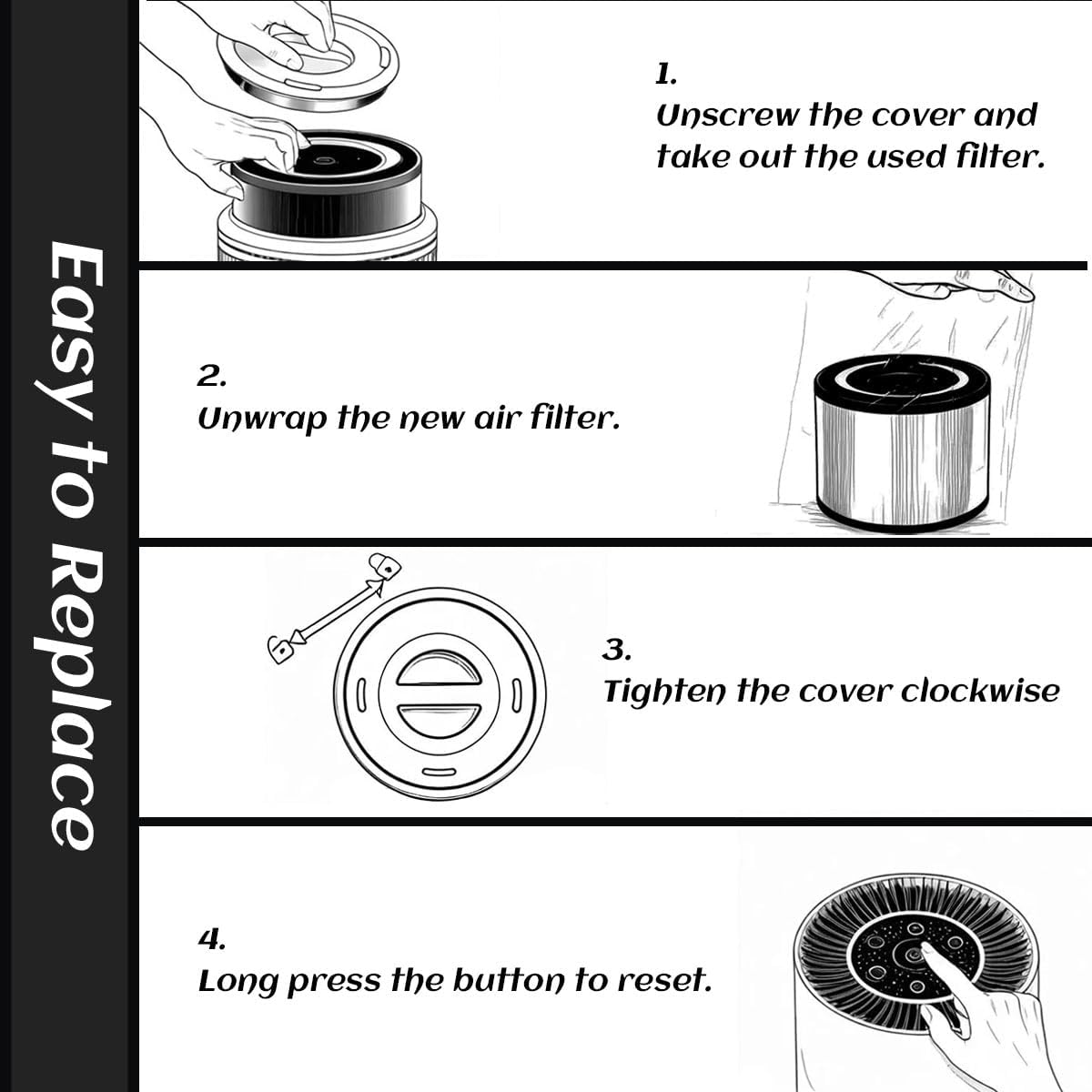 Easy to Replace

1.
Unscrew the cover and take out the used filter.

2.
Unwrap the new air filter.

3.
Tighten the cover clockwise

4.
Long press the button to reset.