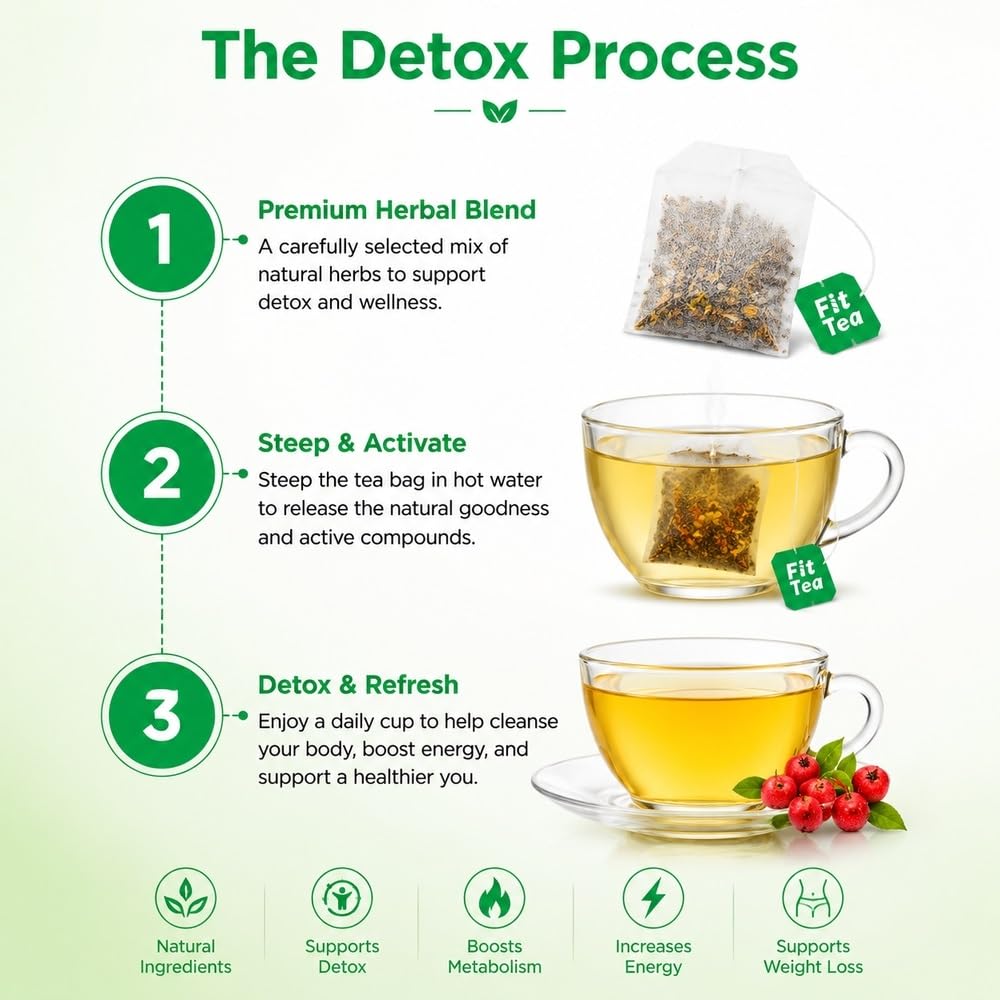 The Detox Process

1

Premium Herbal Blend

A carefully selected mix of natural herbs to support detox and wellness.

Fit Tea

2

Steep & Activate

Steep the tea bag in hot water to release the natural goodness and active compounds.

Fit Tea

3

Detox & Refresh

Enjoy a daily cup to help cleanse your body, boost energy, and support a healthier you.

Natural Ingredients

Supports Detox

Boosts Metabolism

Increases Energy

Supports Weight Loss