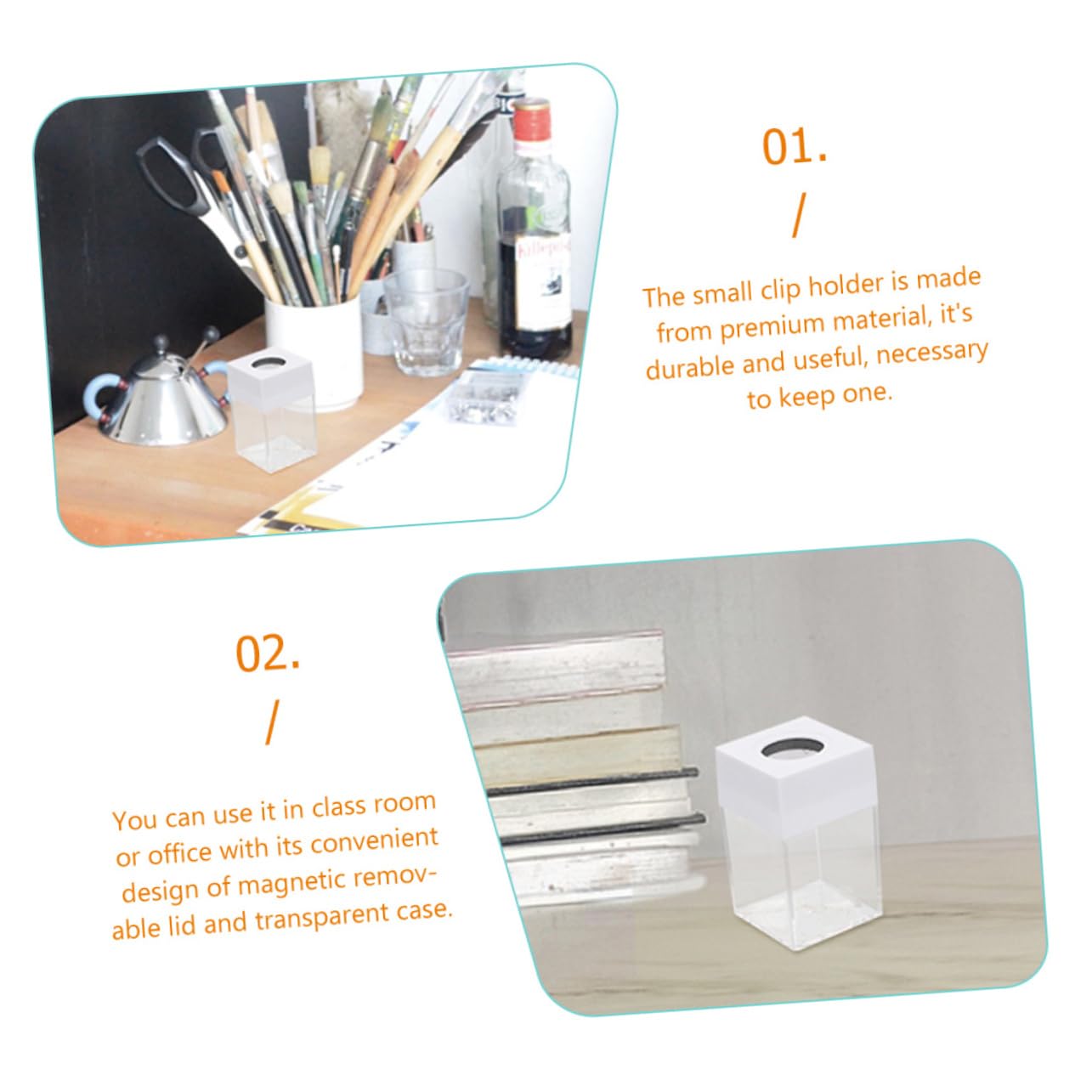 01.
/
The small clip holder is made from premium material, it's durable and useful, necessary to keep one.

02.
/
You can use it in class room or office with its convenient design of magnetic removable lid and transparent case.