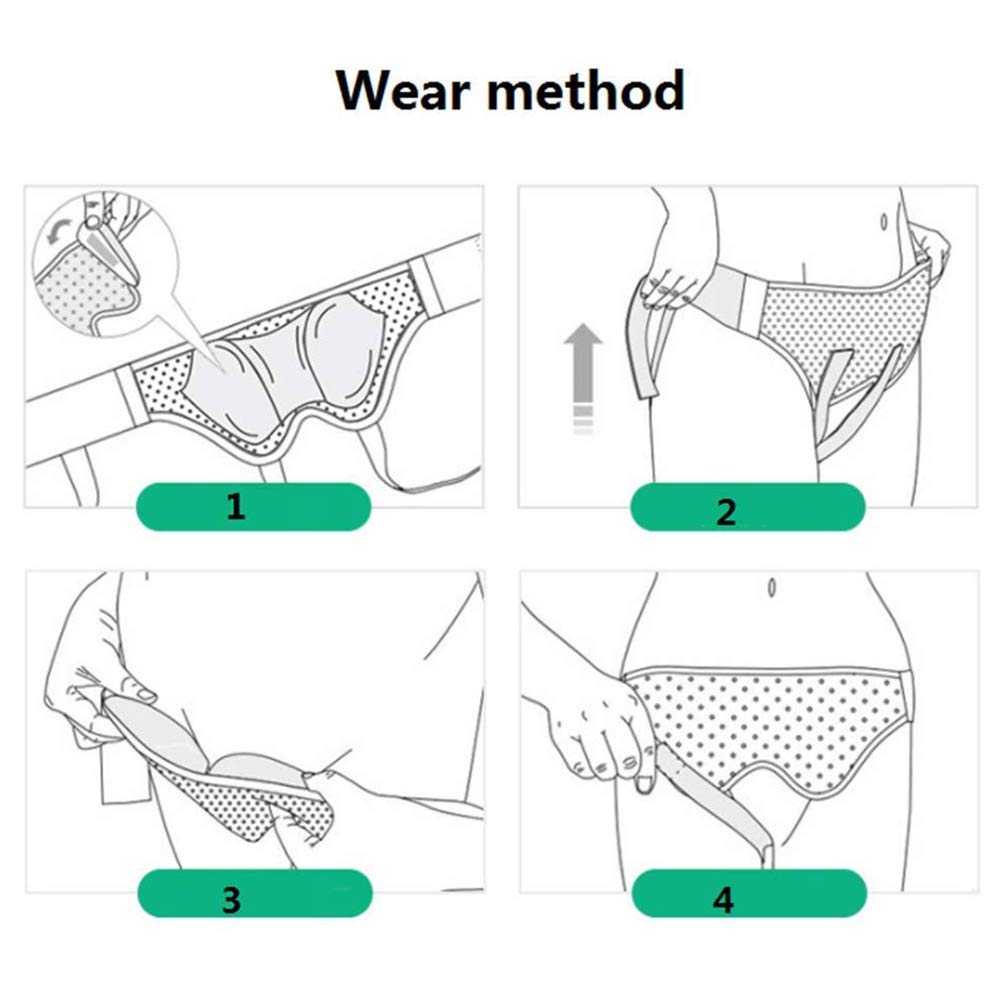 Wear method

1

2

3

4