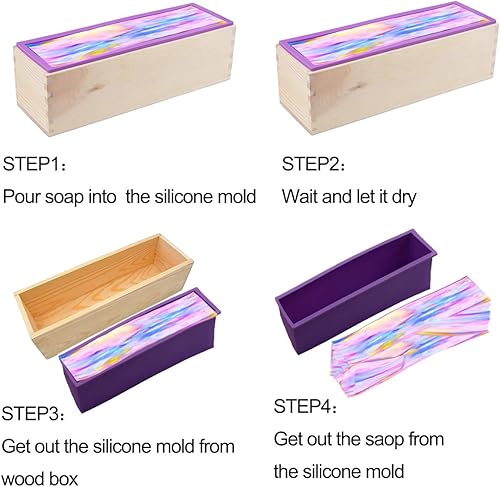 STEP1：
Pour soap into  the silicone mold

STEP2：
Wait and let it dry

STEP3：
Get out the silicone mold from wood box

STEP4：
Get out the saop from the silicone mold