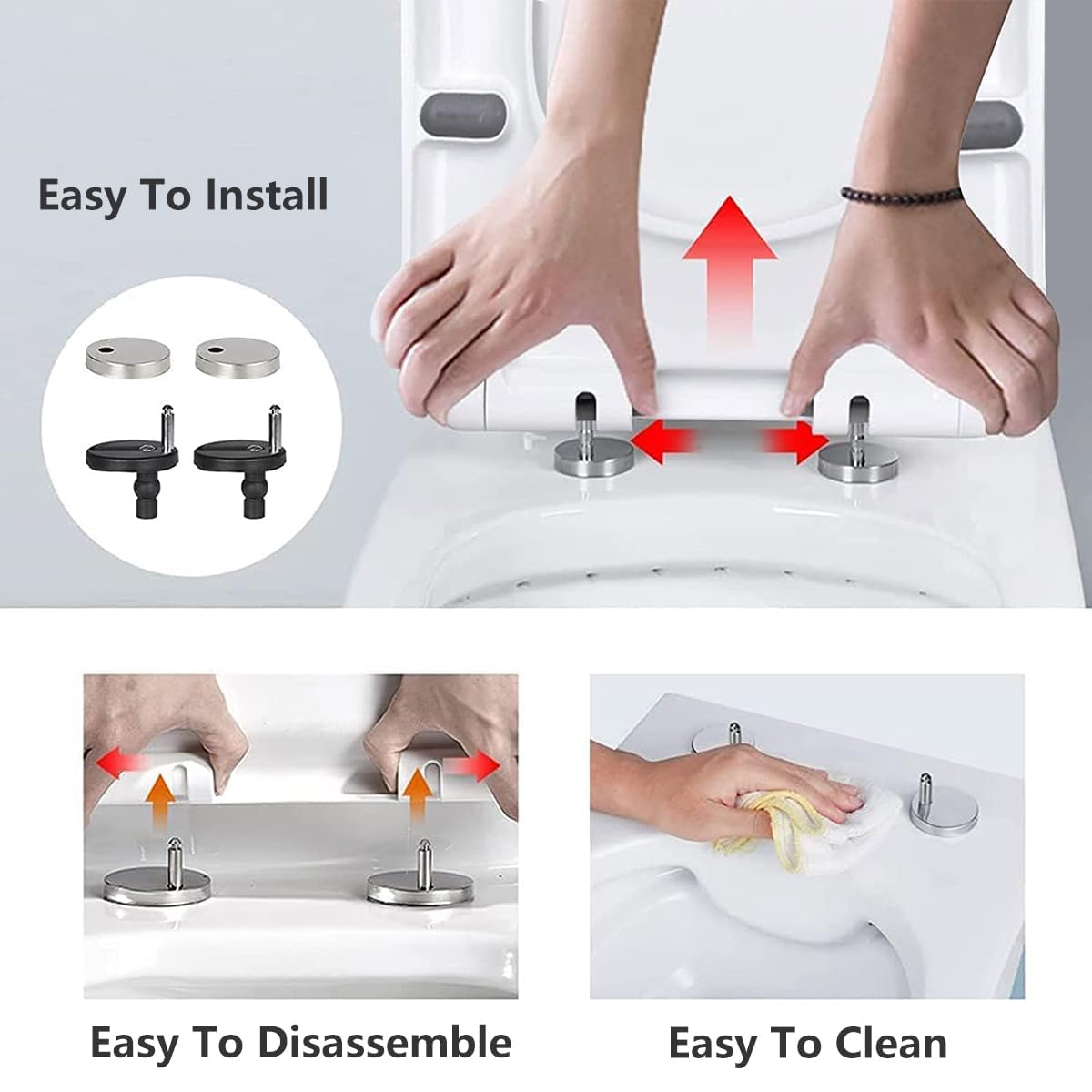 Easy To Install

Easy To Disassemble

Easy To Clean