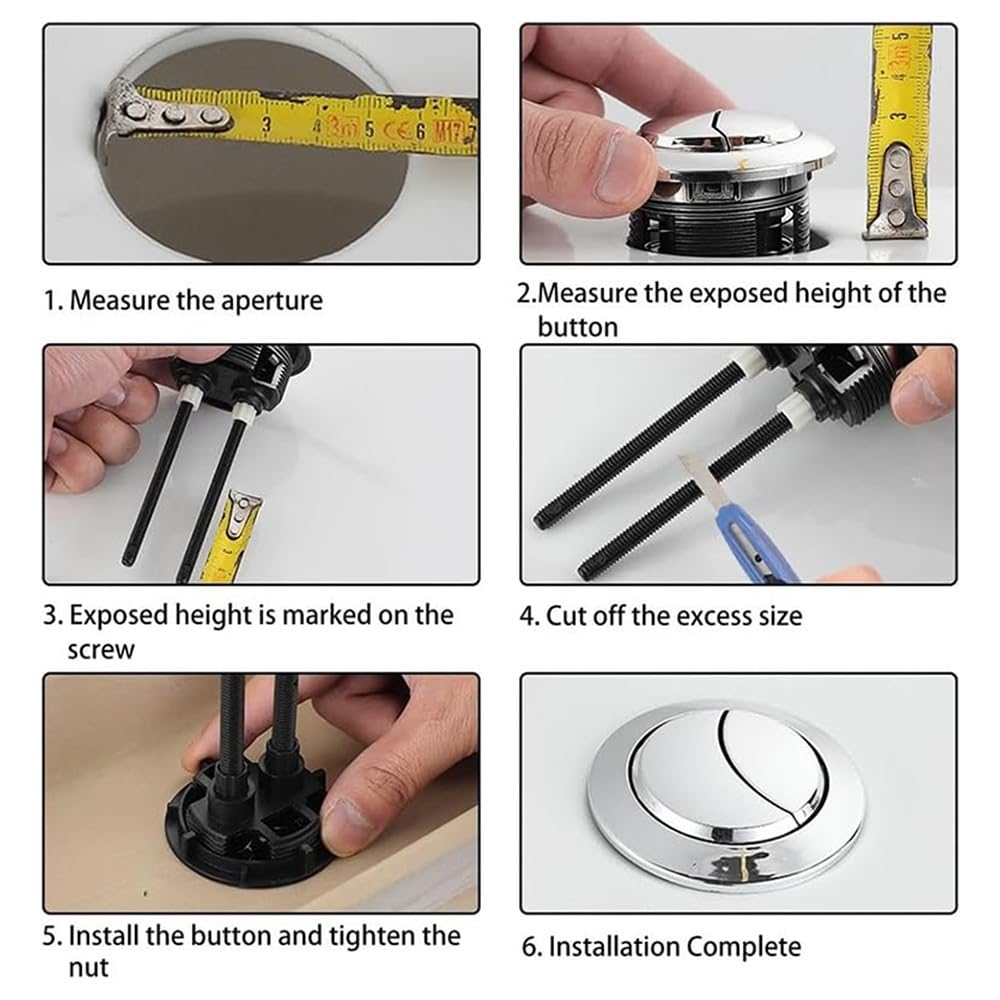 3 4 3m 5 CE 6 M17

3m 5
3

1. Measure the aperture

2.Measure the exposed height of the button

3. Exposed height is marked on the screw

4. Cut off the excess size

5. Install the button and tighten the nut

6. Installation Complete