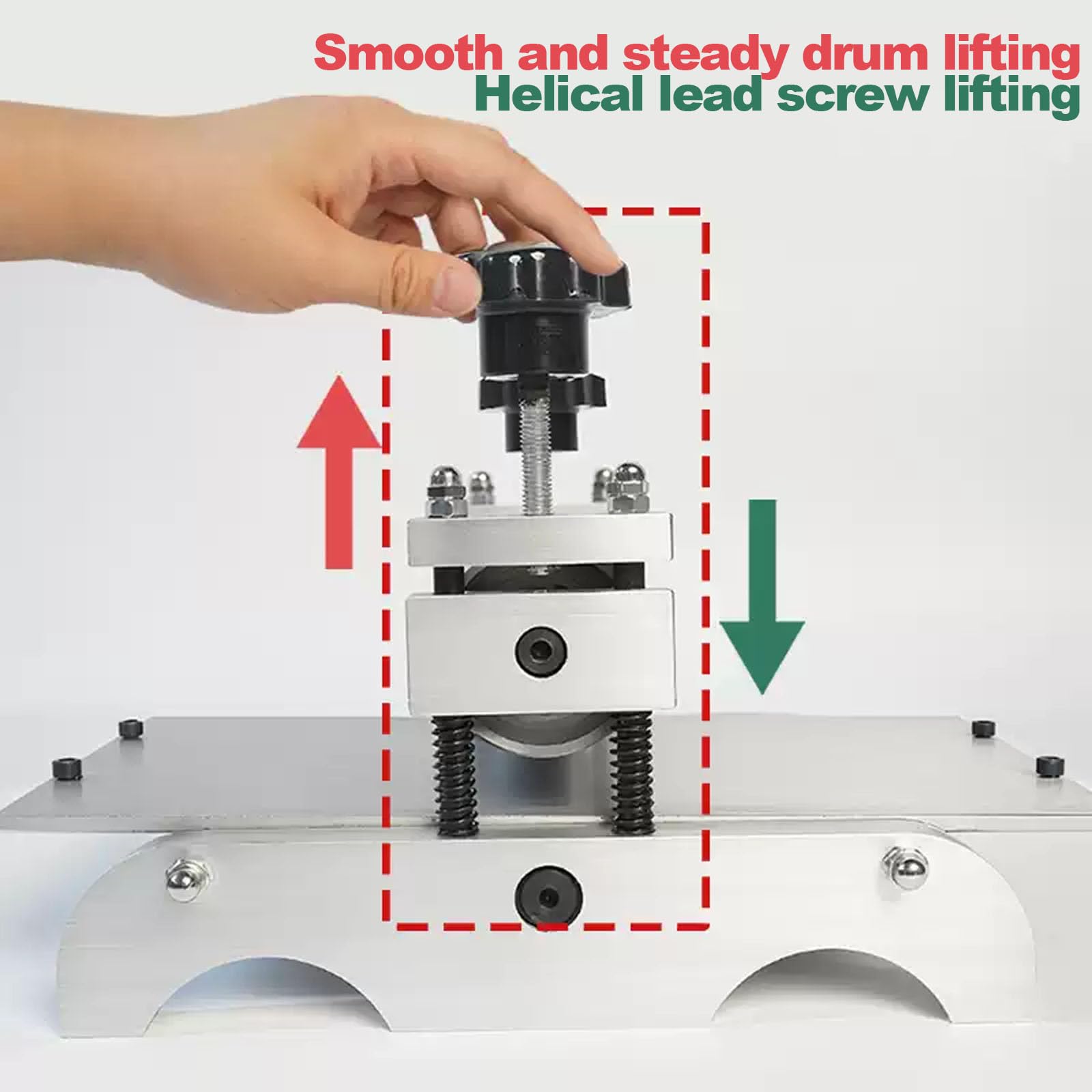 Smooth and steady drum lifting
Helical lead screw lifting