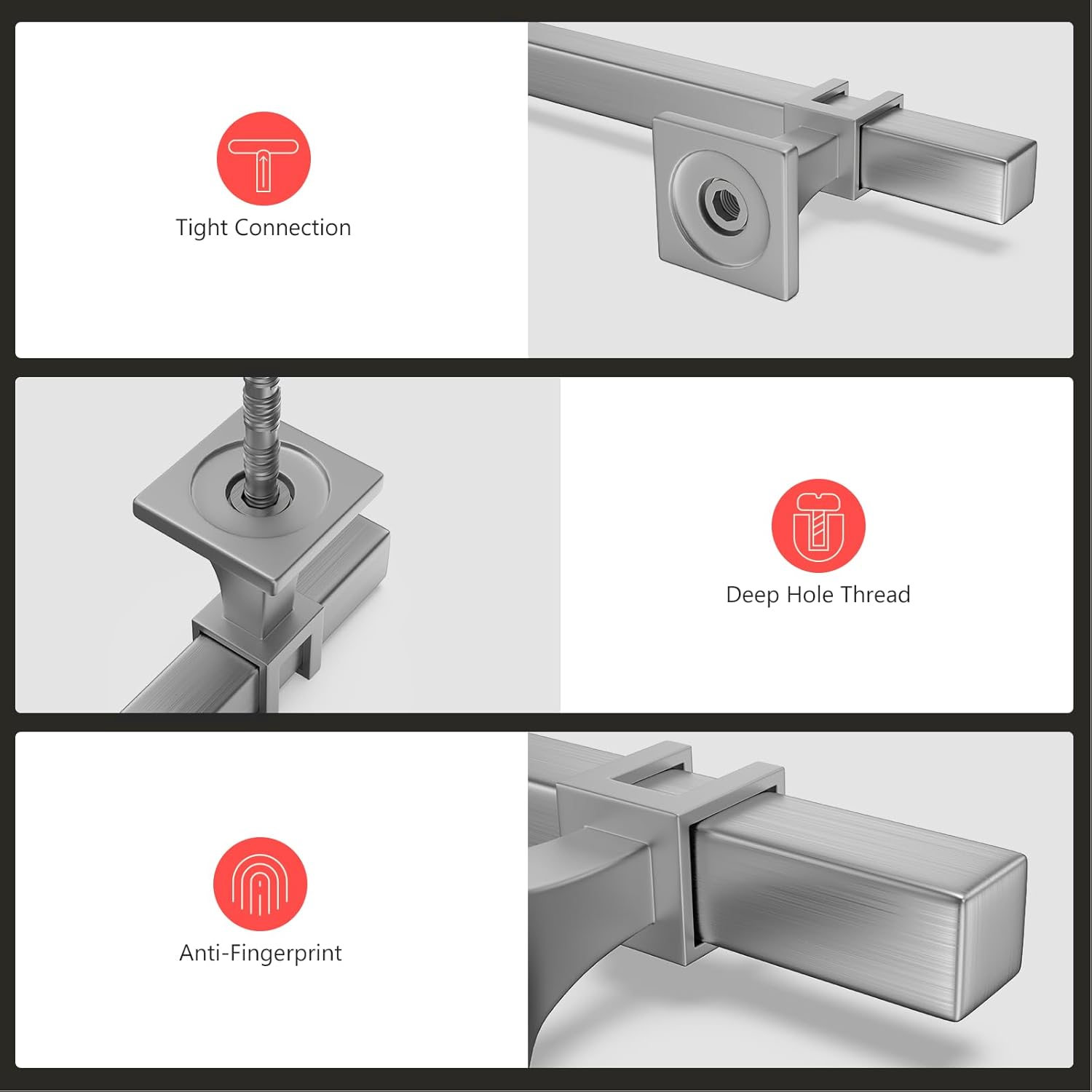 Tight Connection

Deep Hole Thread

Anti-Fingerprint