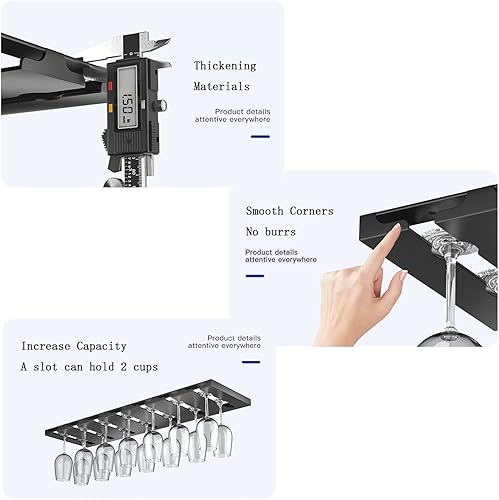 1.50

Thickening

Materials

Product details
attentive everywhere

Smooth Corners

No burrs

Product details
attentive everywhere

Increase Capacity

A slot can hold 2 cups

Product details
attentive everywhere