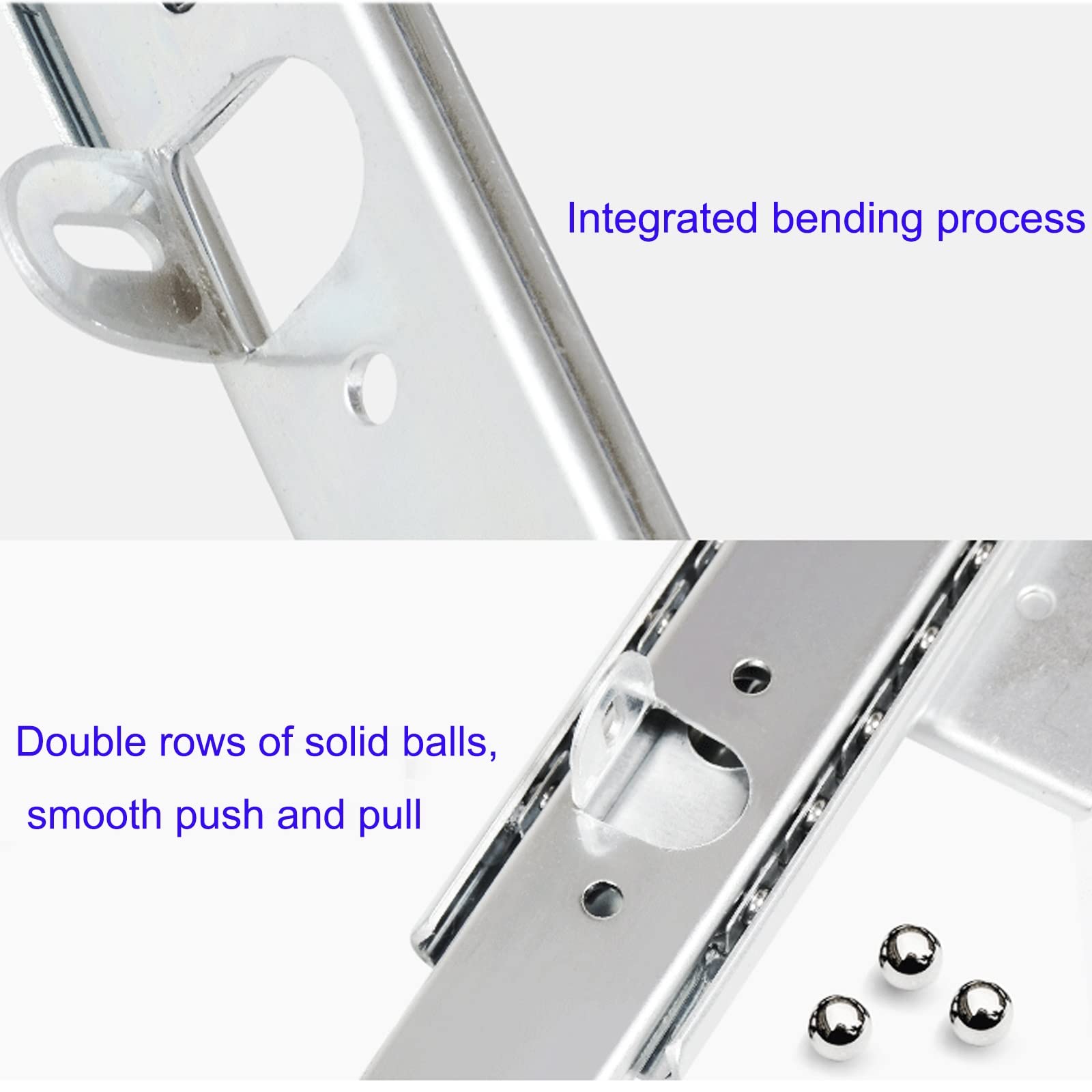 Integrated bending process

Double rows of solid balls, smooth push and pull