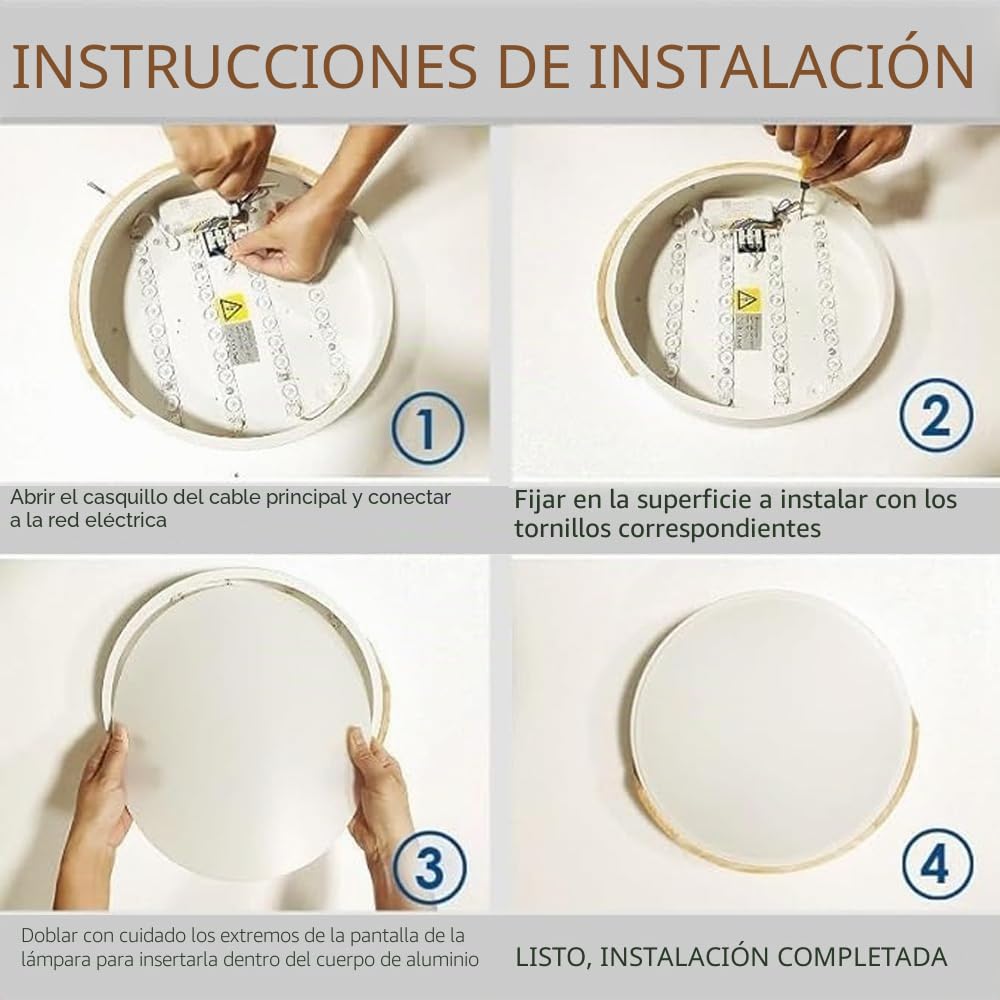 INSTRUCCIONES DE INSTALACIÓN

1

Abrir el casquillo del cable principal y conectar a la red eléctrica

2

Fijar en la superficie a instalar con los tornillos correspondientes

3

Doblar con cuidado los extremos de la pantalla de la lámpara para insertarla dentro del cuerpo de aluminio

4

LISTO, INSTALACIÓN COMPLETADA