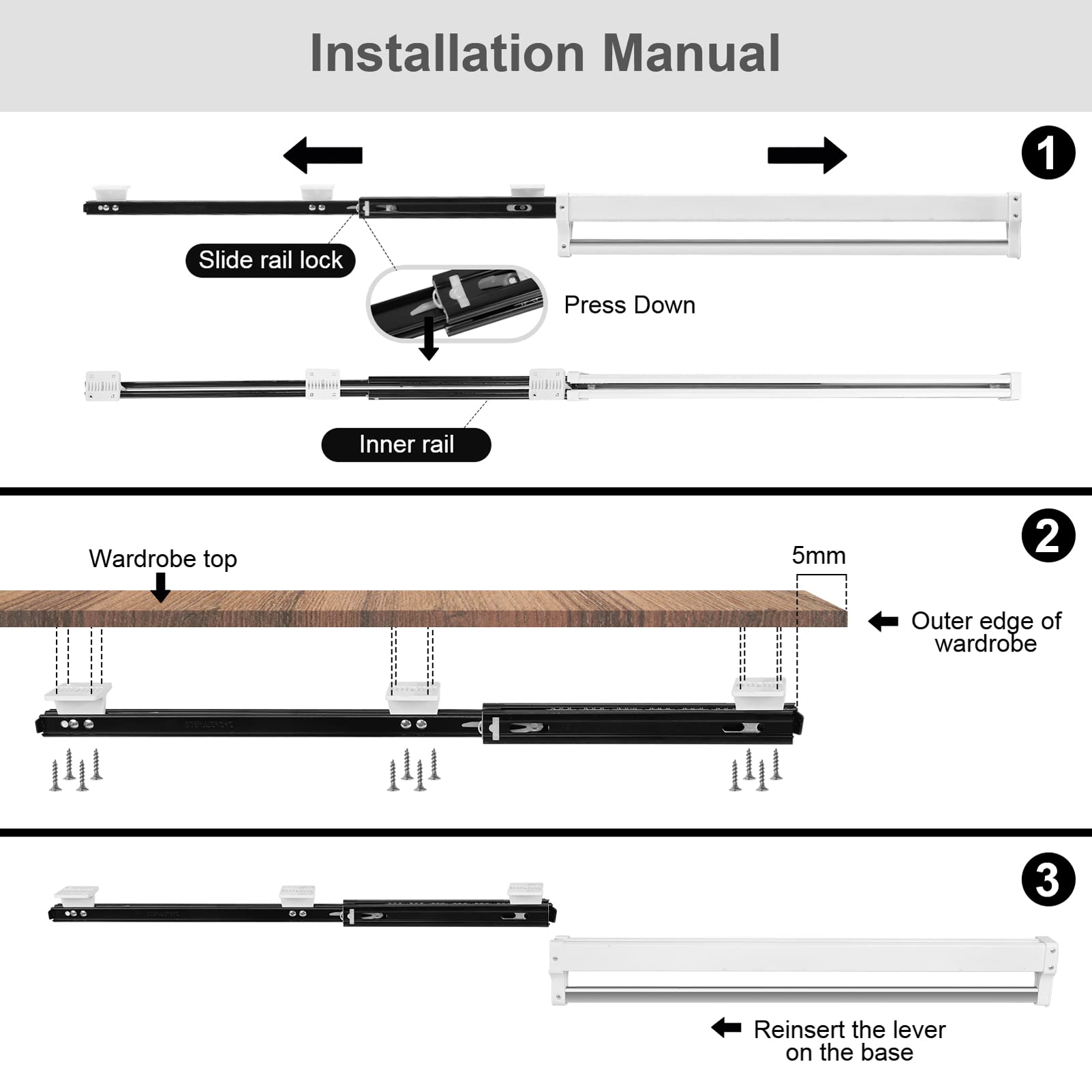 Installation Manual

1

Slide rail lock

Press Down

Inner rail

2

Wardrobe top

5mm

Outer edge of wardrobe

3

Reinsert the lever on the base