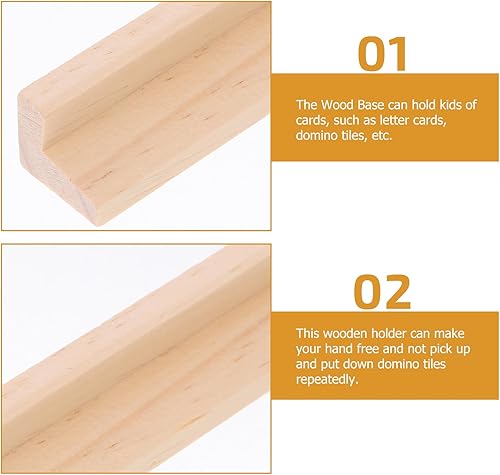 01

The Wood Base can hold kids of cards, such as letter cards, domino tiles, etc.

02

This wooden holder can make your hand free and not pick up and put down domino tiles repeatedly.