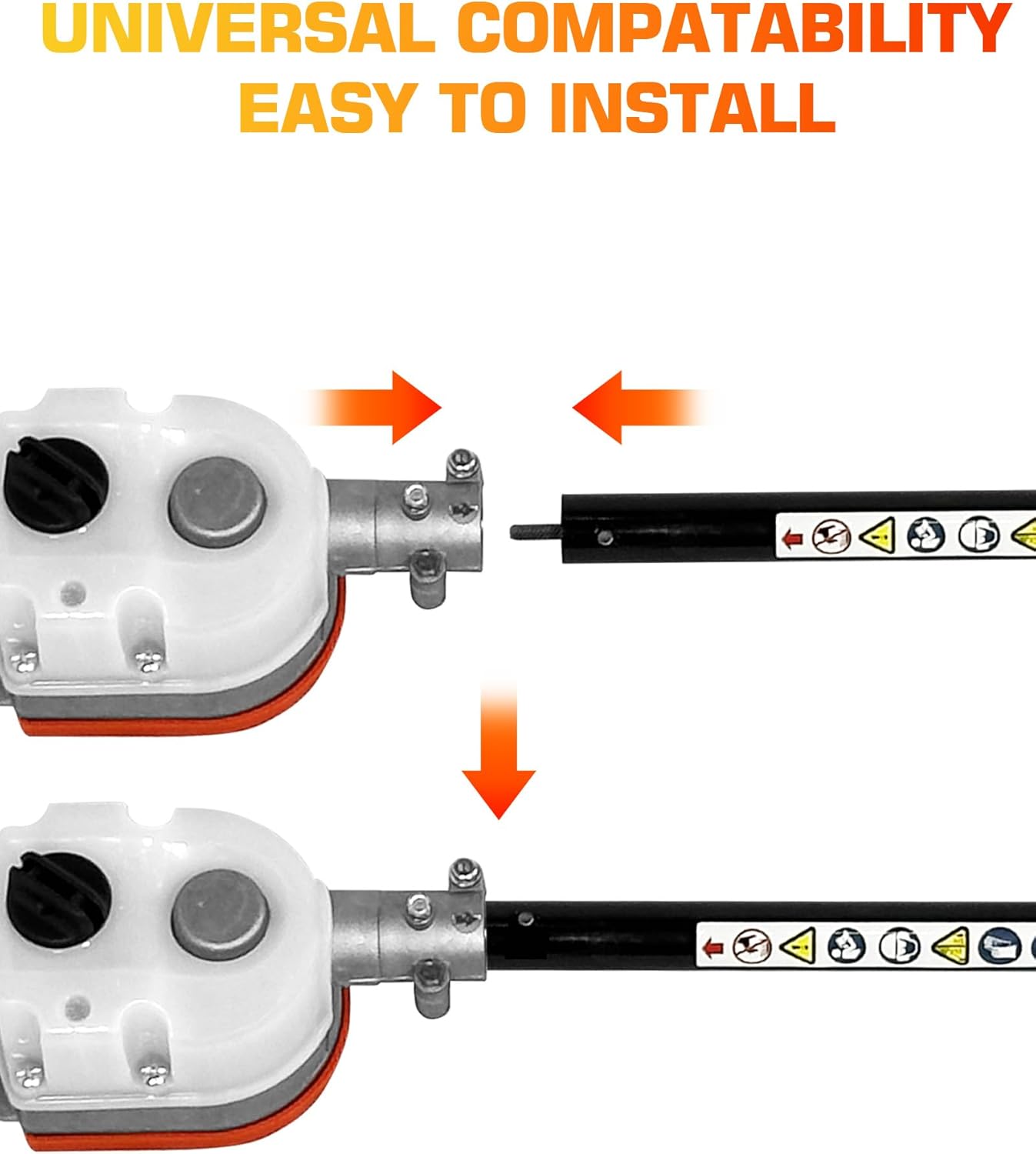 UNIVERSAL COMPATABILITY
EASY TO INSTALL