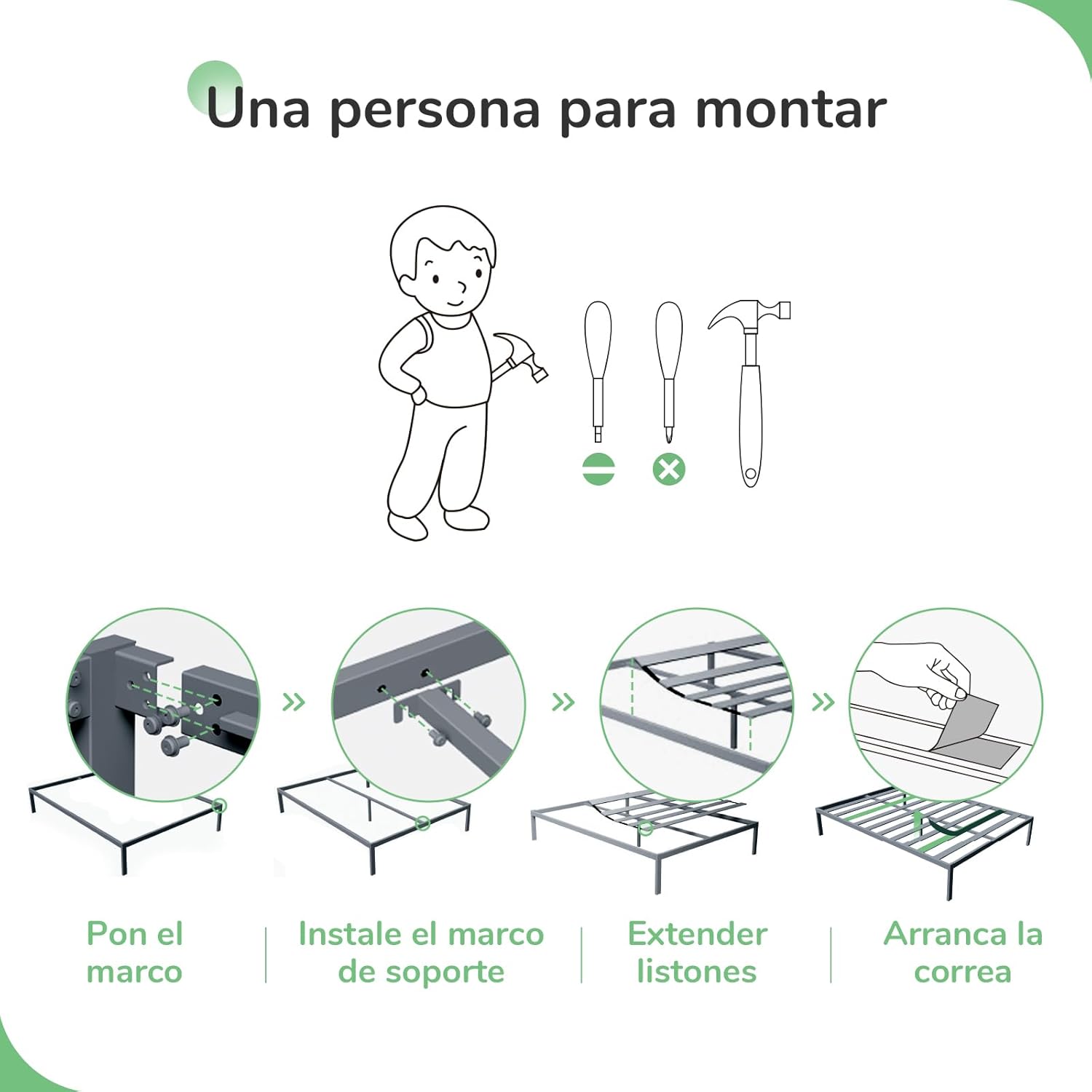 Una persona para montar

Pon el marco

Instale el marco de soporte

Extender listones

Arranca la correa