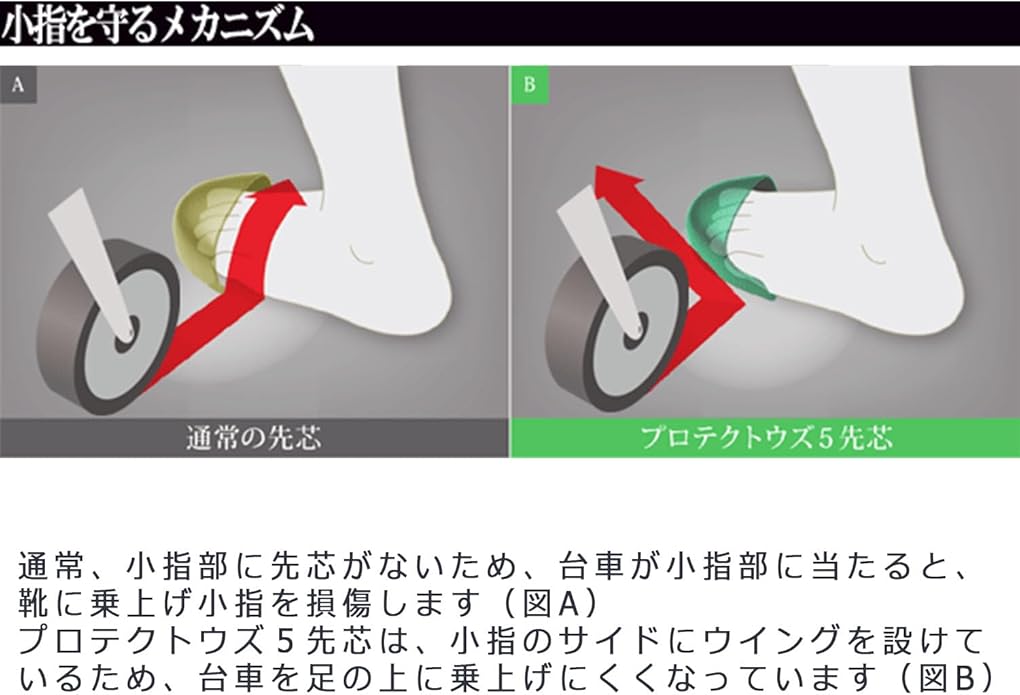 小指を守るメカニズム

A

通常の先芯

B

プロテクトウズ５先芯

通常、小指部に先芯がないため、台車が小指部に当たると、靴に乗上げ小指を損傷します（図A）
プロテクトウズ５先芯は、小指のサイドにウイングを設けているため、台車を足の上に乗上げにくくなっています（図B）