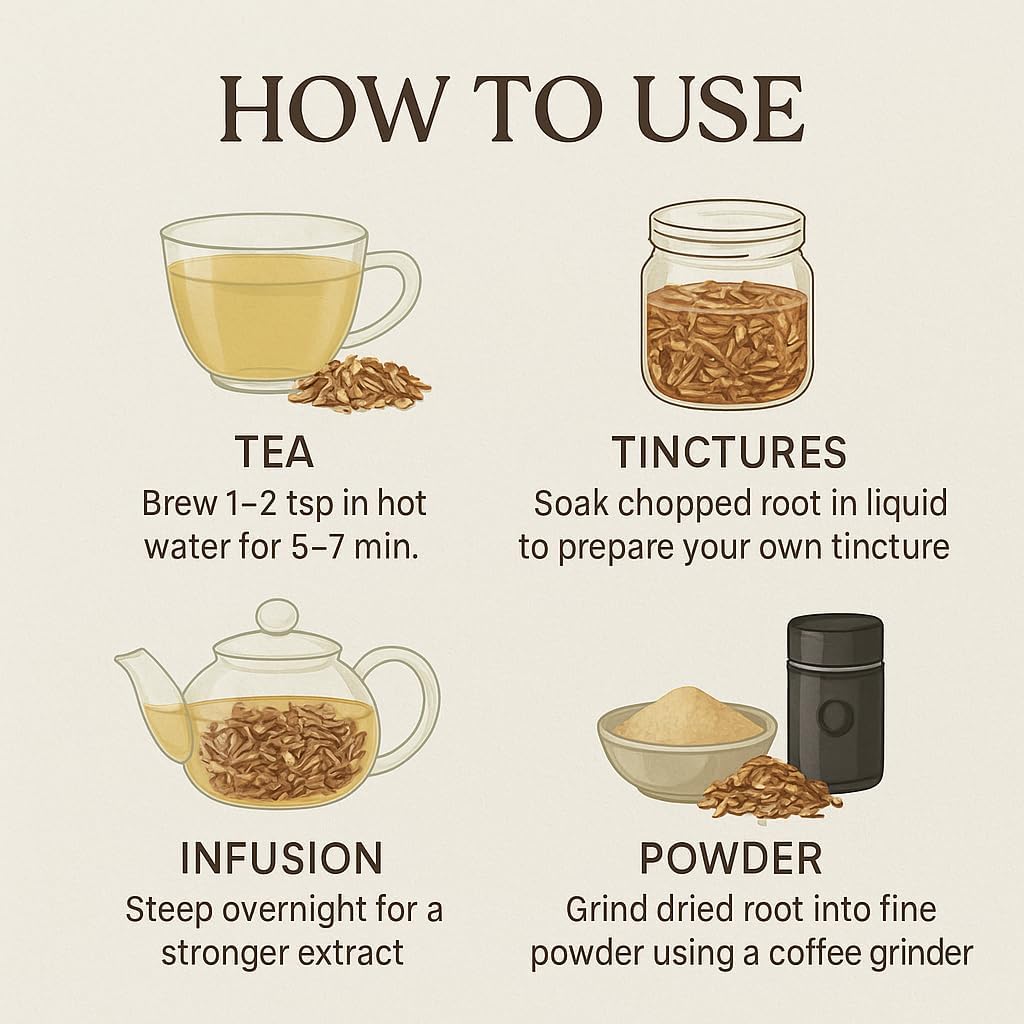 HOW TO USE

TEA
Brew 1–2 tsp in hot water for 5–7 min.

TINCTURES
Soak chopped root in liquid to prepare your own tincture

INFUSION
Steep overnight for a stronger extract

POWDER
Grind dried root into fine powder using a coffee grinder