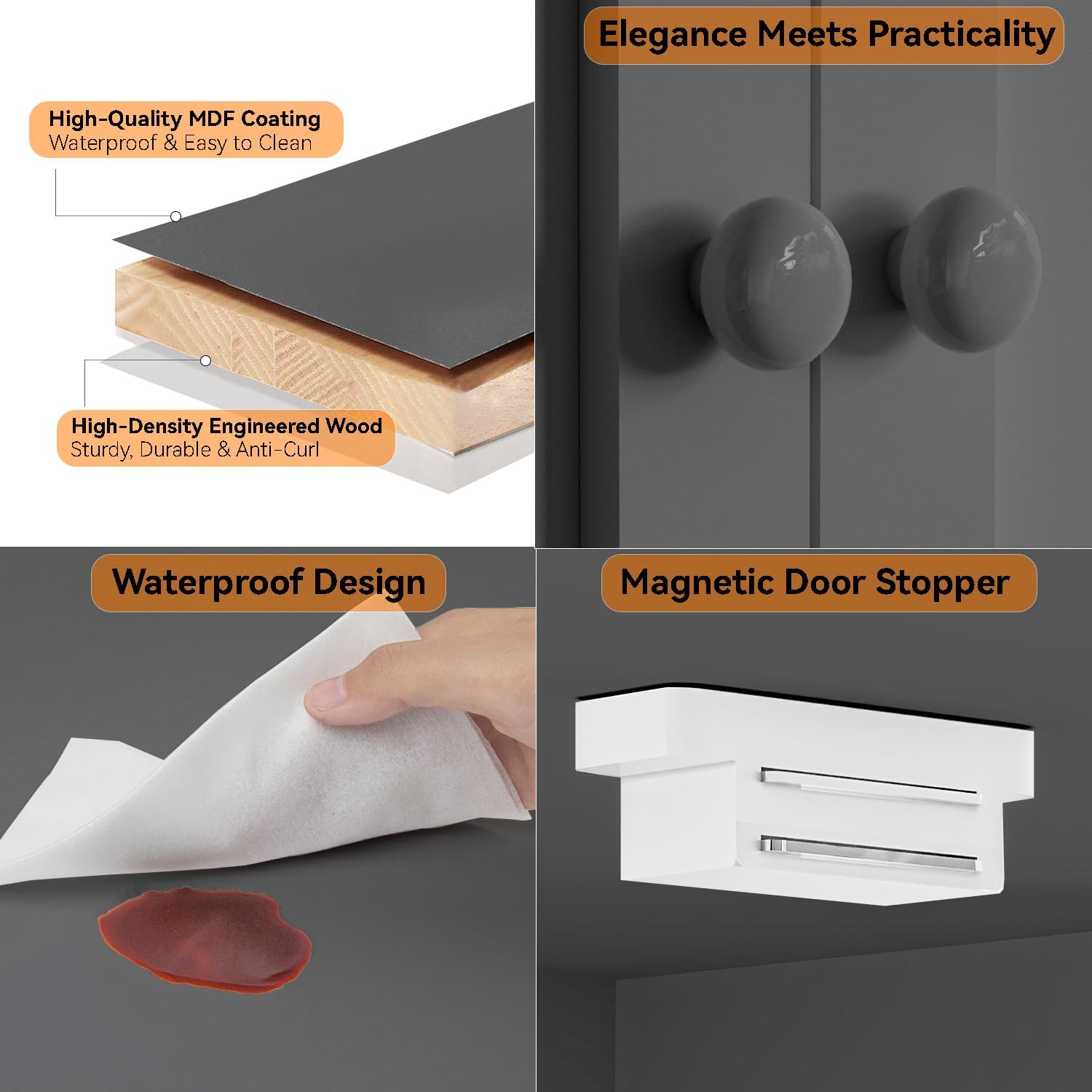 High-Quality MDF Coating
Waterproof & Easy to Clean

High-Density Engineered Wood
Sturdy, Durable & Anti-Curl

Elegance Meets Practicality

Waterproof Design

Magnetic Door Stopper