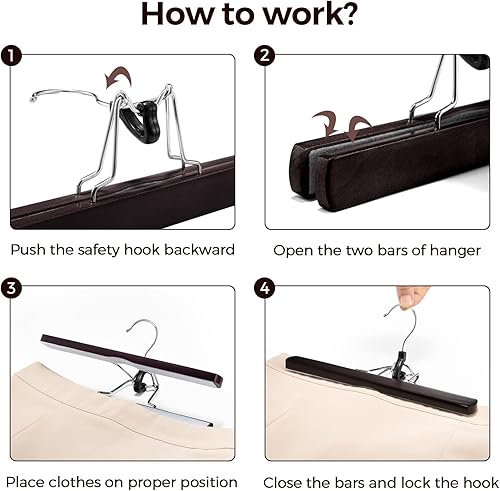 How to work?

1

Push the safety hook backward

2

Open the two bars of hanger

3

Place clothes on proper position

4

Close the bars and lock the hook