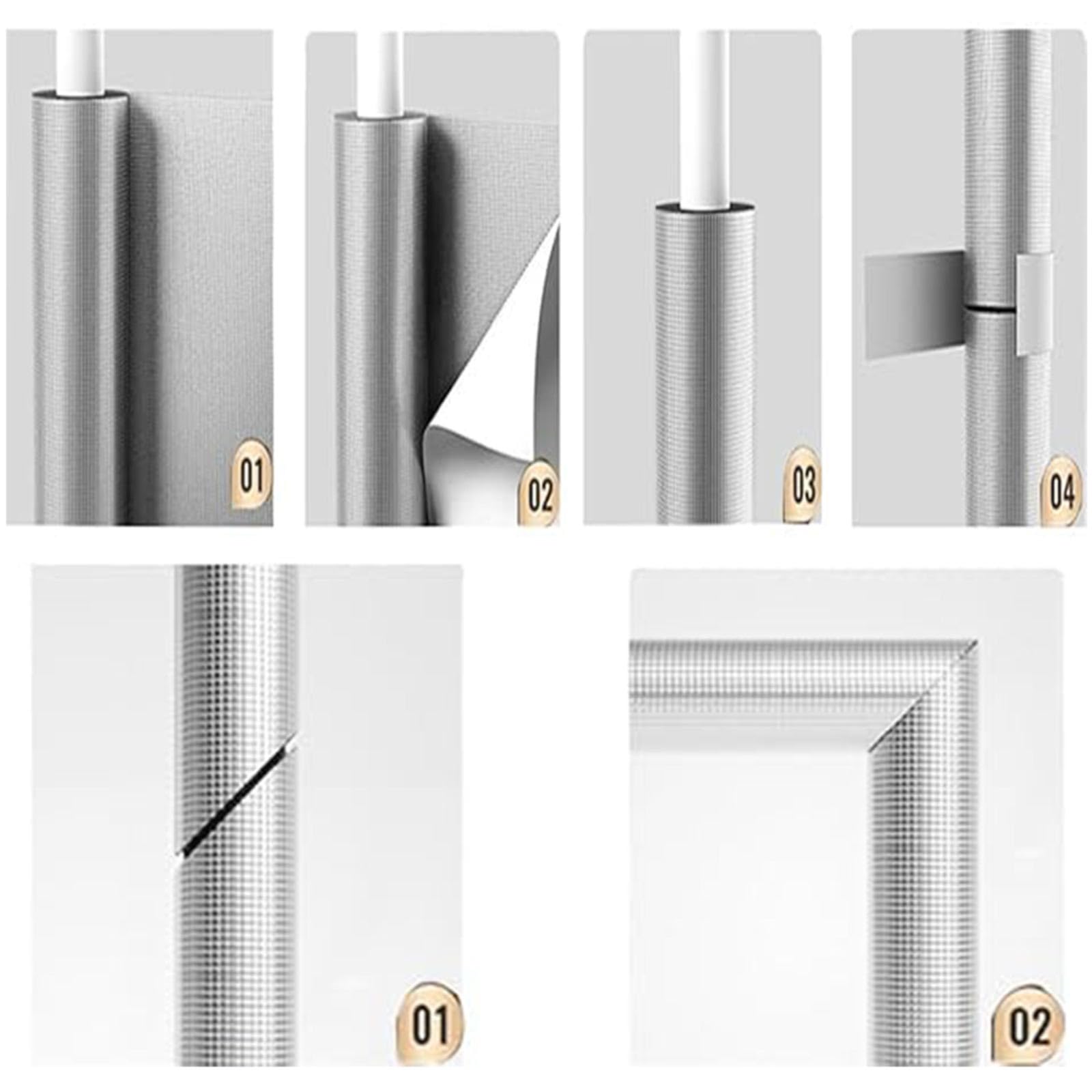 01

02

03

04

01

02