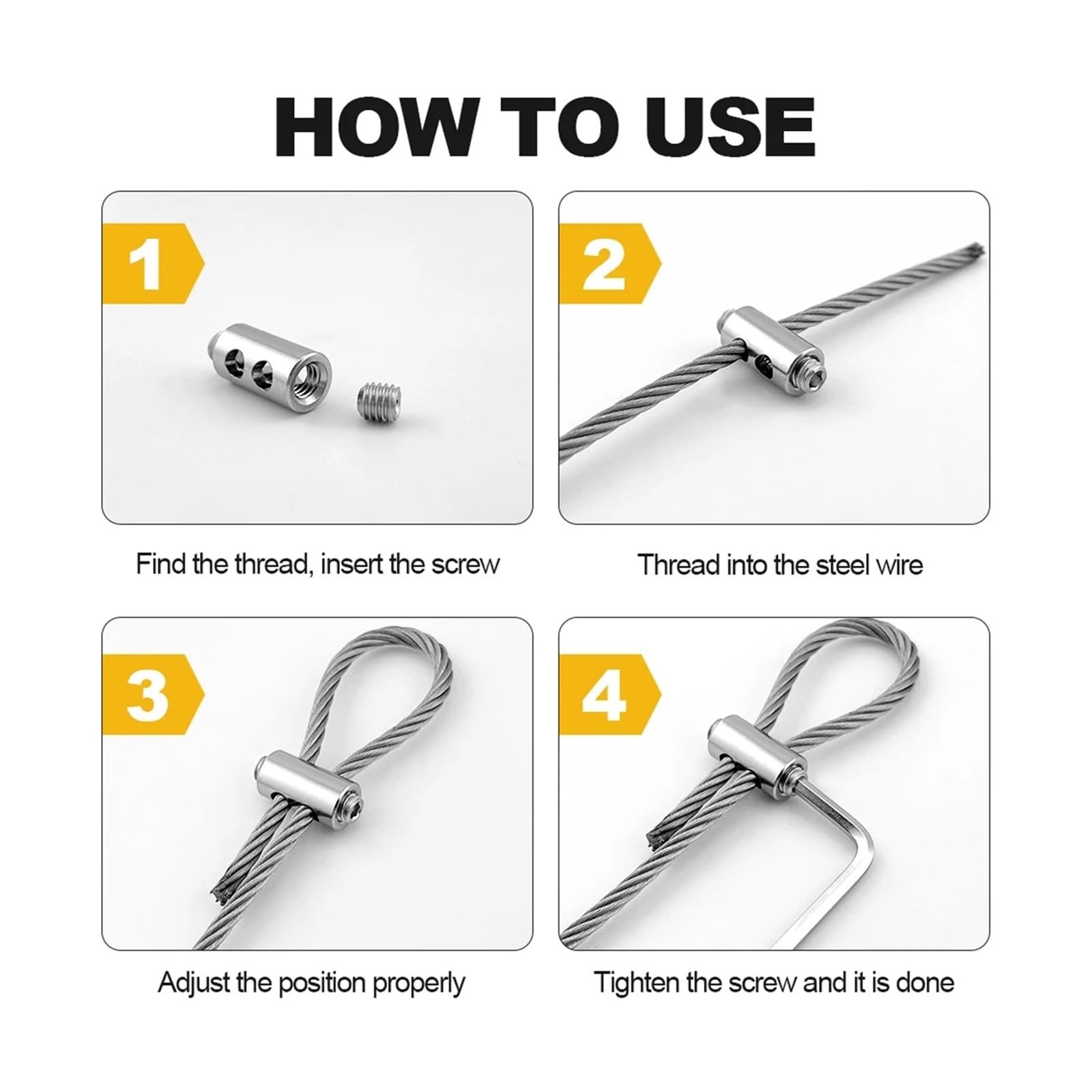 HOW TO USE

1

Find the thread, insert the screw

2

Thread into the steel wire

3

Adjust the position properly

4

Tighten the screw and it is done