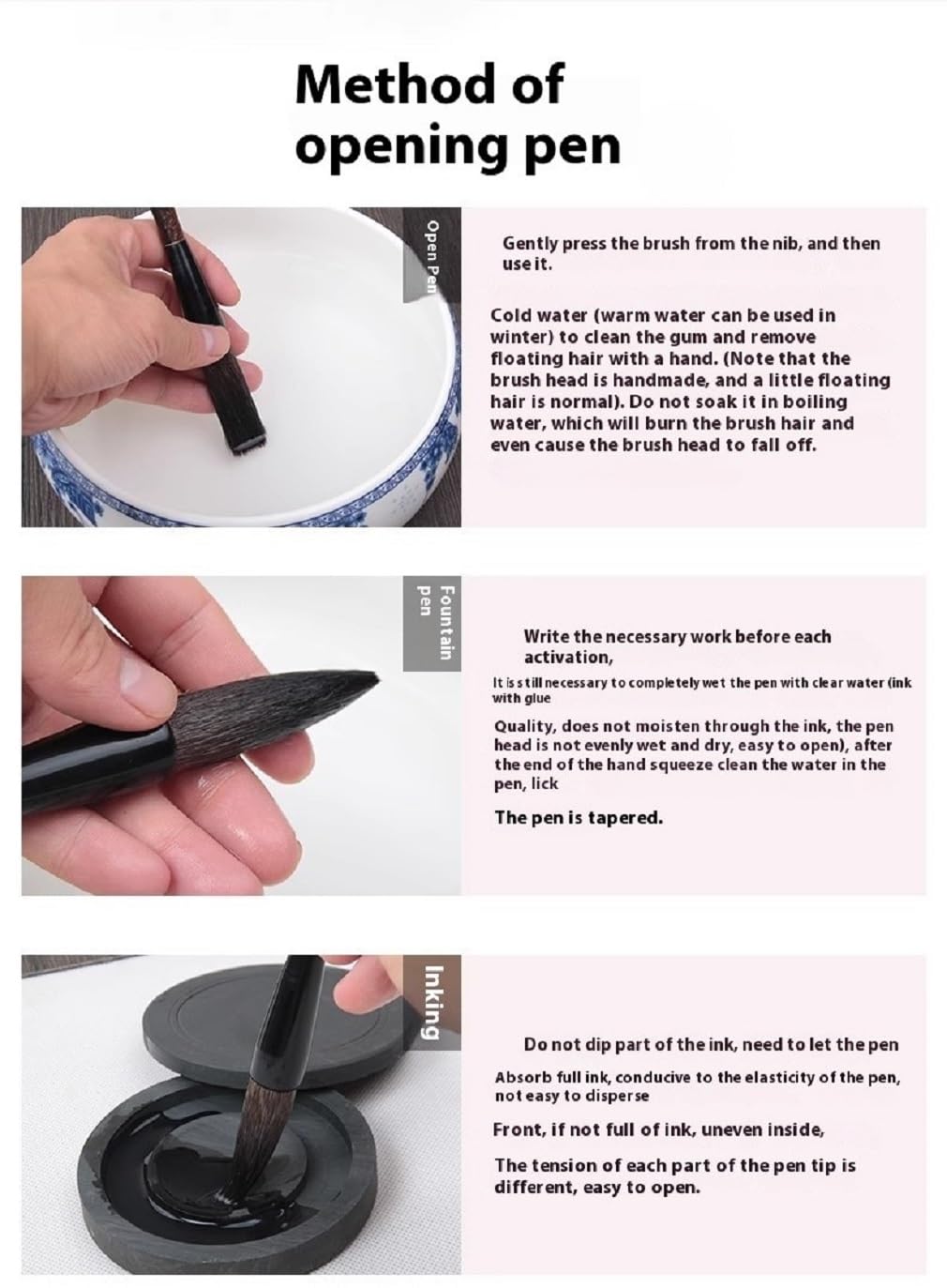 Method of opening pen

Open Pen

Gently press the brush from the nib, and then use it.

Cold water (warm water can be used in winter) to clean the gum and remove floating hair with a hand. (Note that the brush head is handmade, and a little floating hair is normal). Do not soak it in boiling water, which will burn the brush hair and even cause the brush head to fall off.

Fountain pen

Write the necessary work before each activation,

It is still necessary to completely wet the pen with clear water (ink with glue

Quality, does not moisten through the ink, the pen head is not evenly wet and dry, easy to open), after the end of the hand squeeze clean the water in the pen, lick

The pen is tapered.

Inking

Do not dip part of the ink, need to let the pen

Absorb full ink, conducive to the elasticity of the pen, not easy to disperse

Front, if not full of ink, uneven inside,

The tension of each part of the pen tip is different, easy to open.