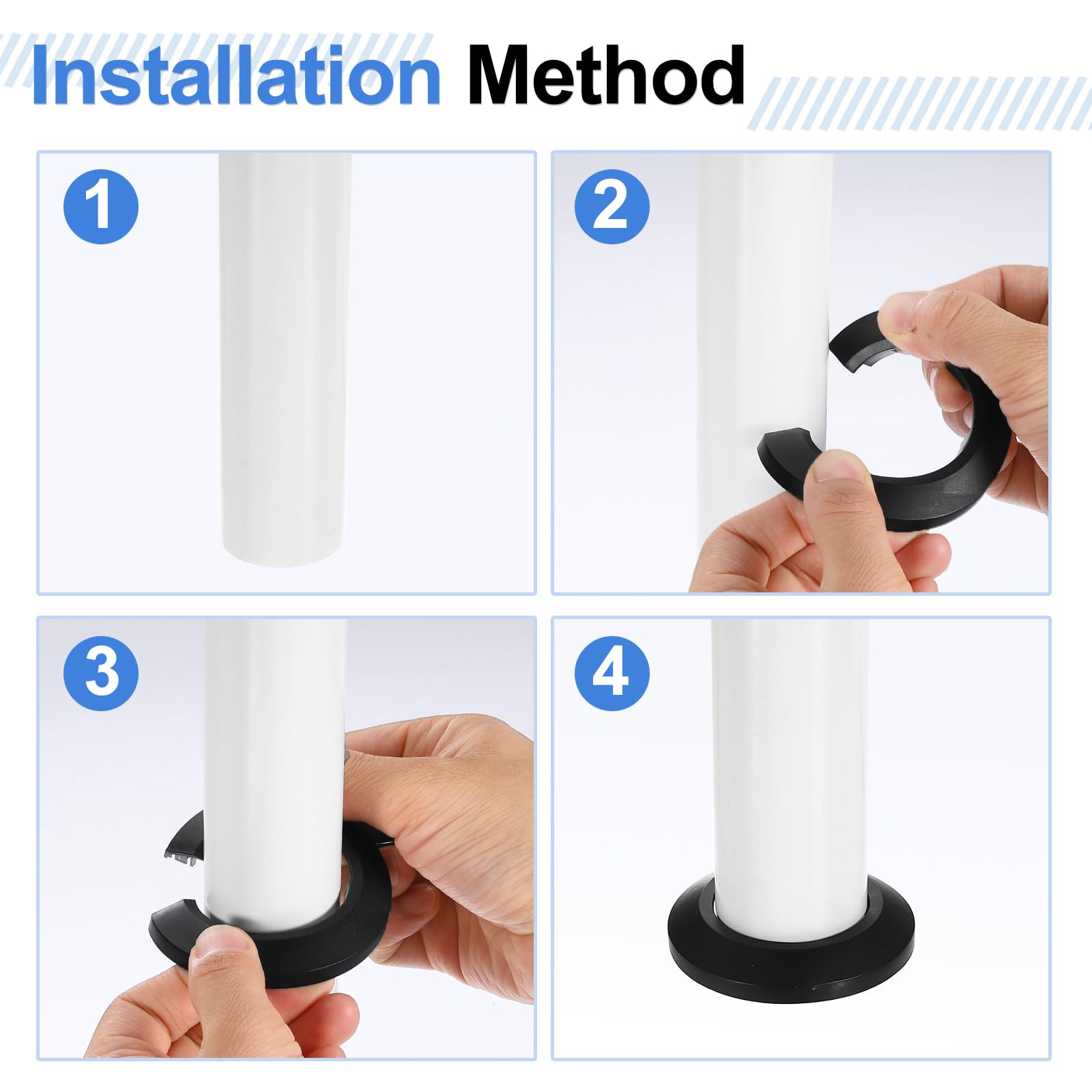 Installation Method

1

2

3

4