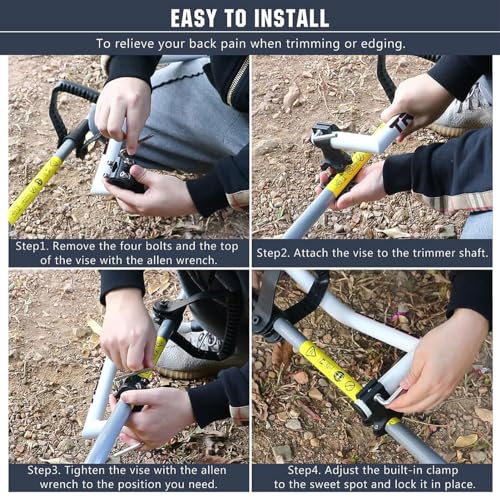 EASY TO INSTALL

To relieve your back pain when trimming or edging.

Step1. Remove the four bolts and the top of the vise with the allen wrench.

Step2. Attach the vise to the trimmer shaft.

Step3. Tighten the vise with the allen wrench to the position you need.

Step4. Adjust the built-in clamp to the sweet spot and lock it in place.