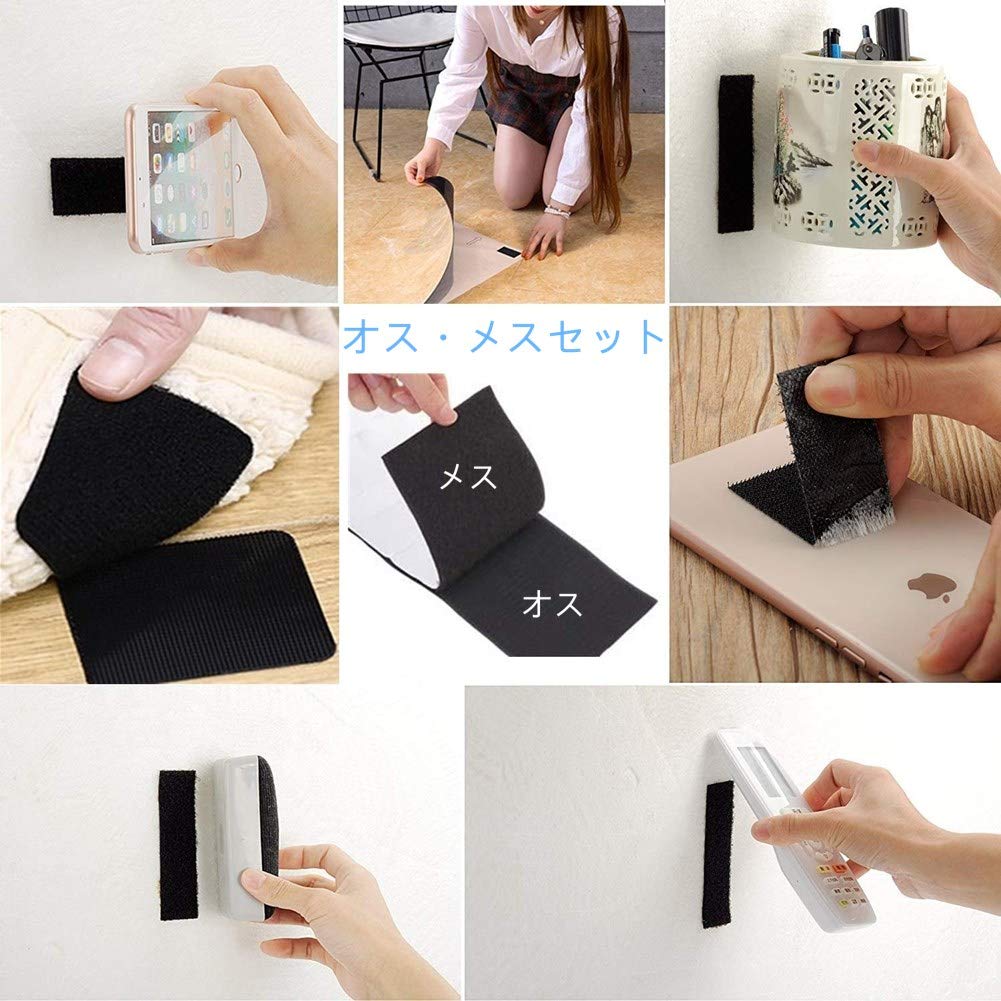 オス・メスセット

メス

オス