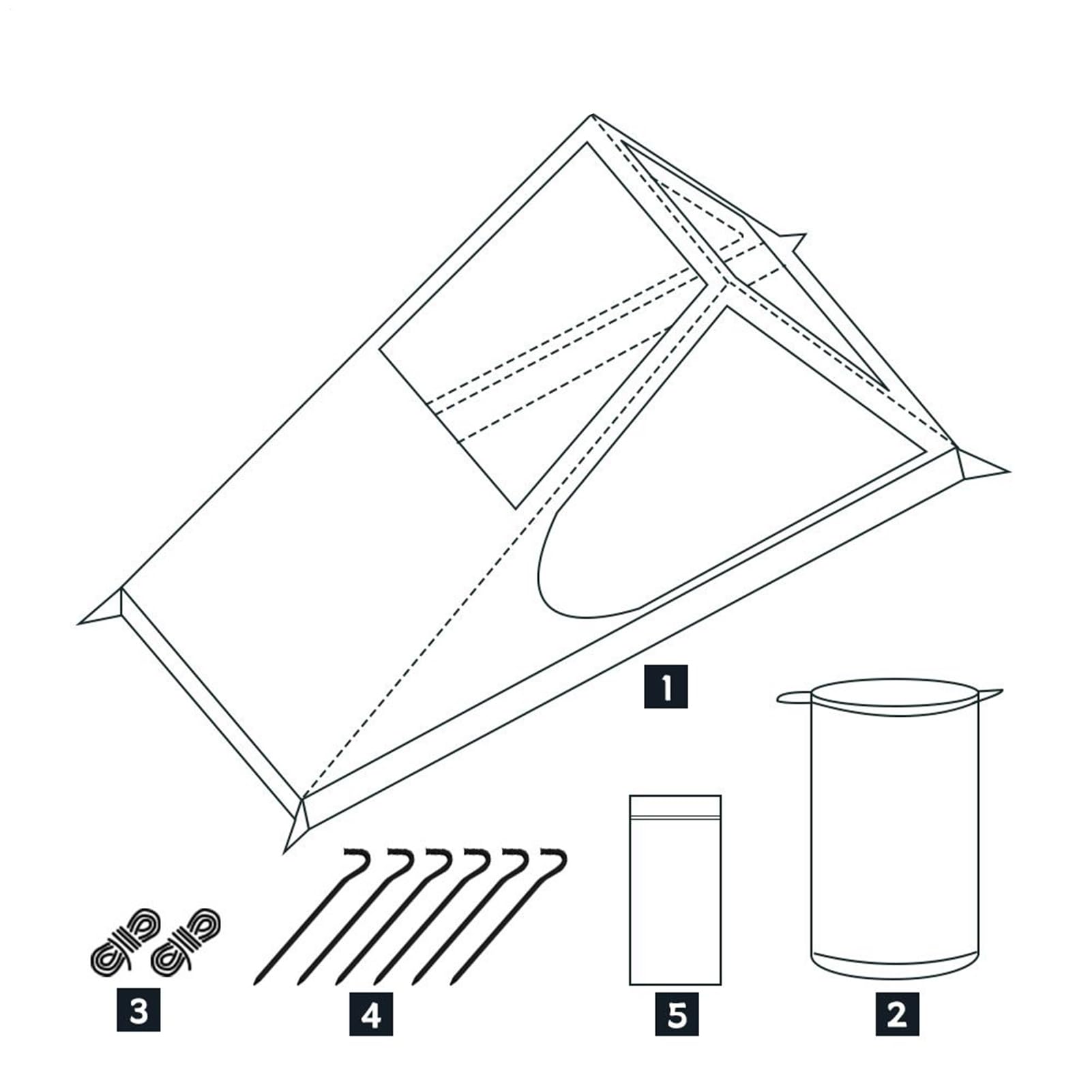 1

3

4

5

2