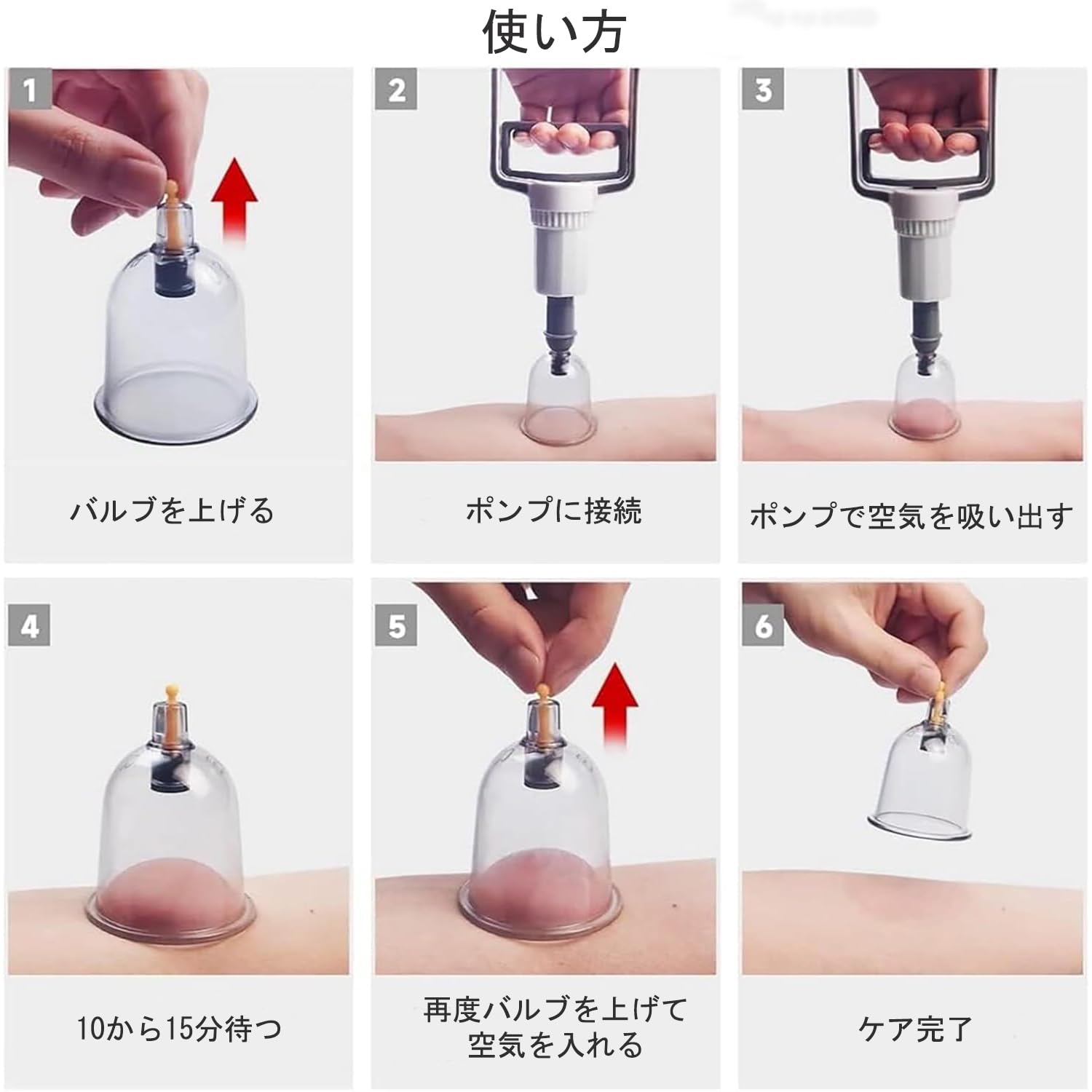 使い方

1

バルブを上げる

2

ポンプに接続

3

ポンプで空気を吸い出す

4

10から15分待つ

5

再度バルブを上げて空気を入れる

6

ケア完了