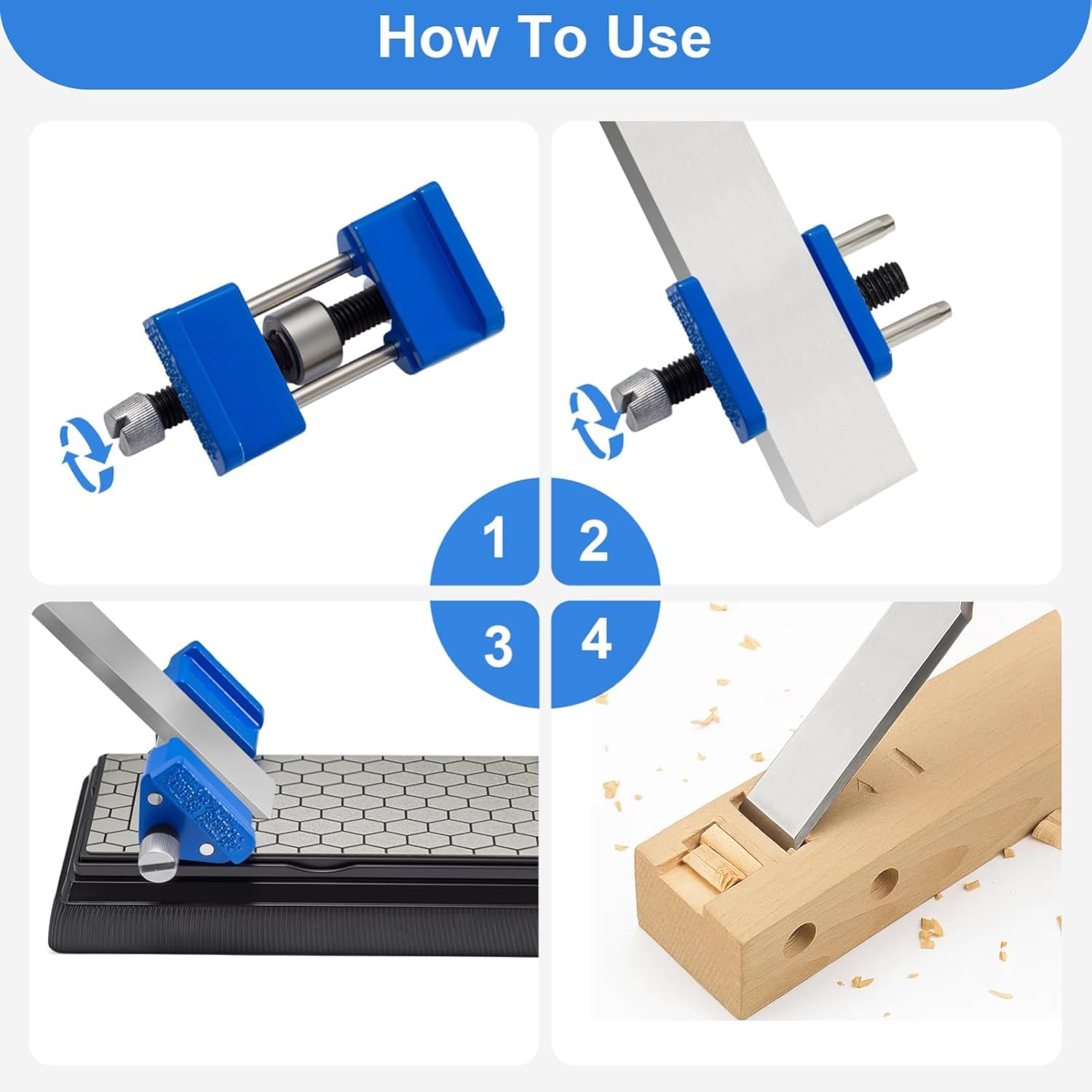 How To Use

1
2
3
4