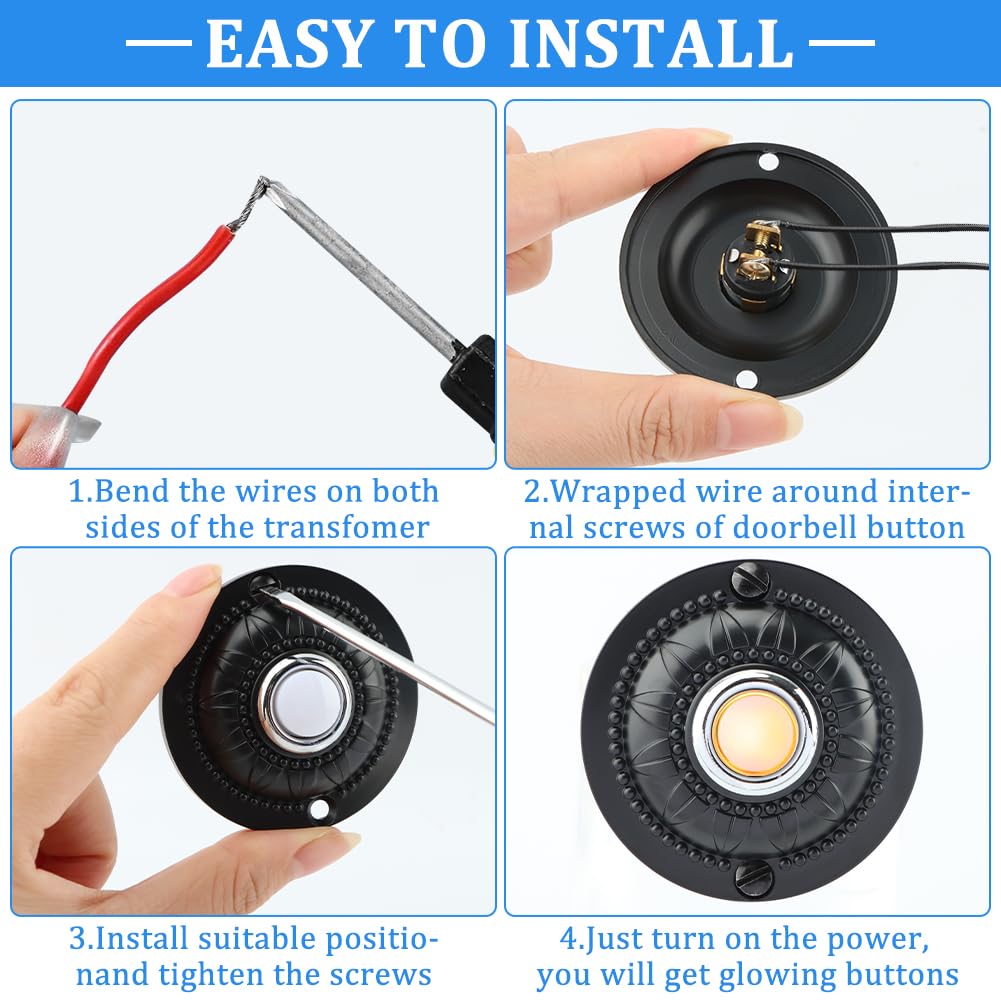 — EASY TO INSTALL —

1.Bend the wires on both sides of the transfomer

2.Wrapped wire around internal screws of doorbell button

3.Install suitable positionand tighten the screws

4.Just turn on the power, you will get glowing buttons