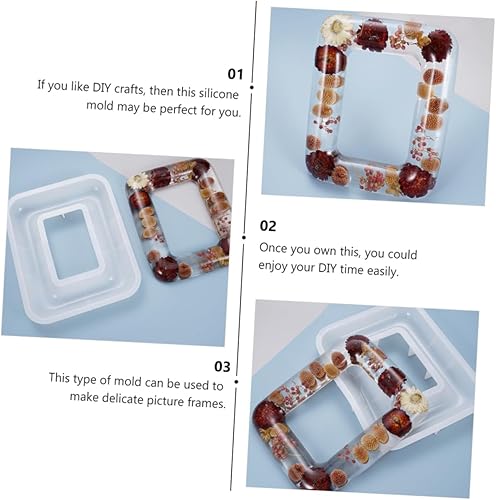 01
If you like DIY crafts, then this silicone mold may be perfect for you.

02
Once you own this, you could enjoy your DIY time easily.

03
This type of mold can be used to make delicate picture frames.