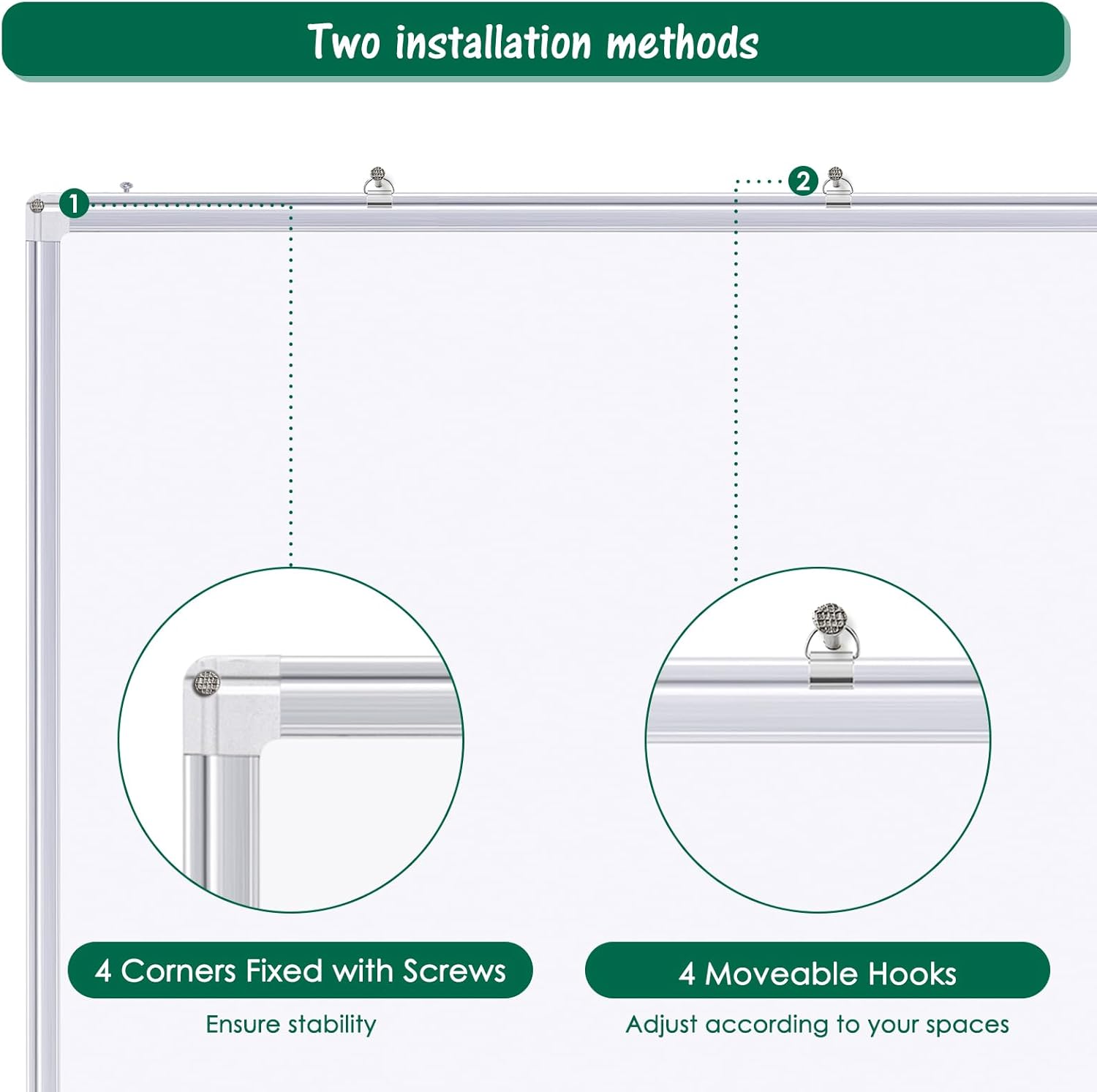 Two installation methods

1

2

4 Corners Fixed with Screws

Ensure stability

4 Moveable Hooks

Adjust according to your spaces