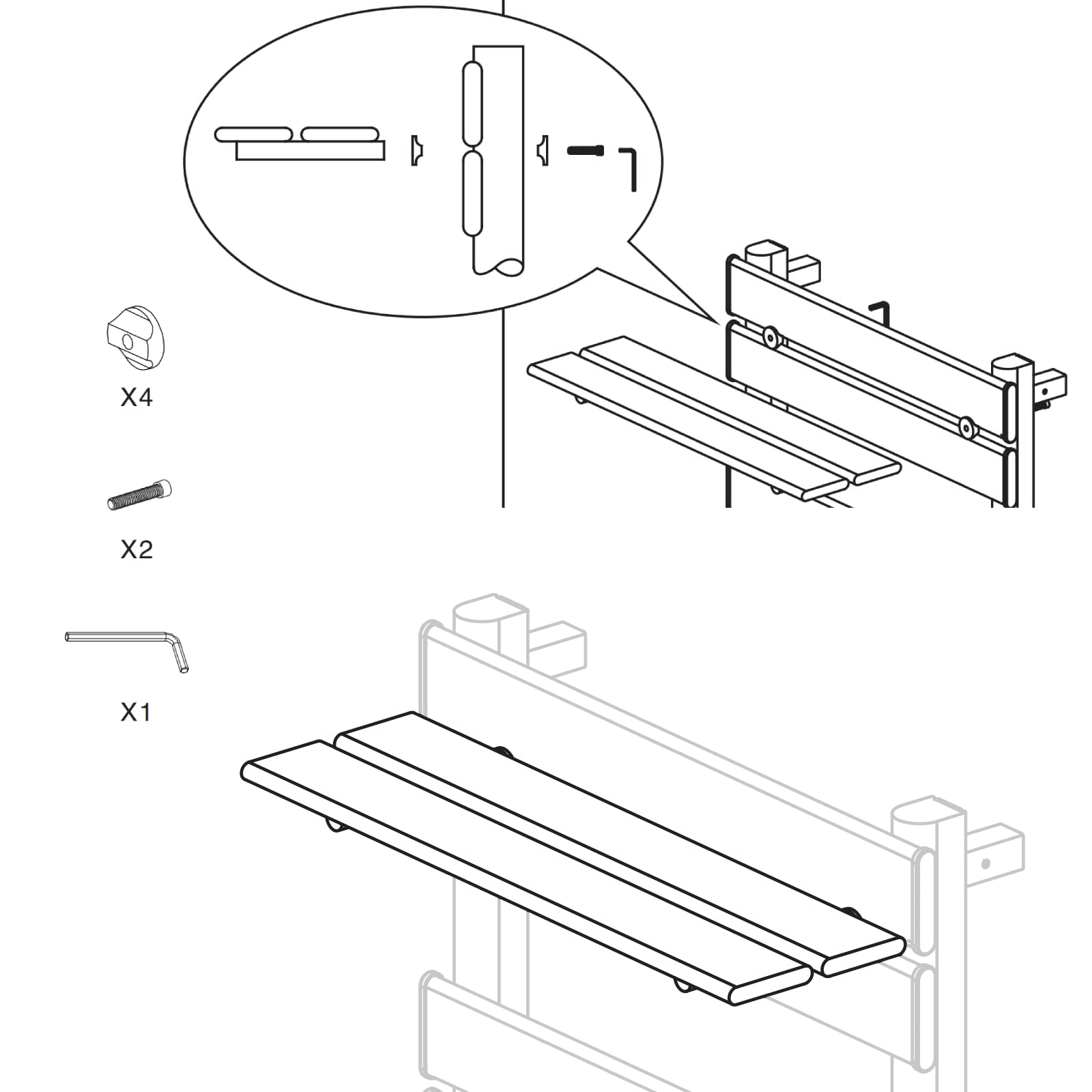 X4

X2

X1