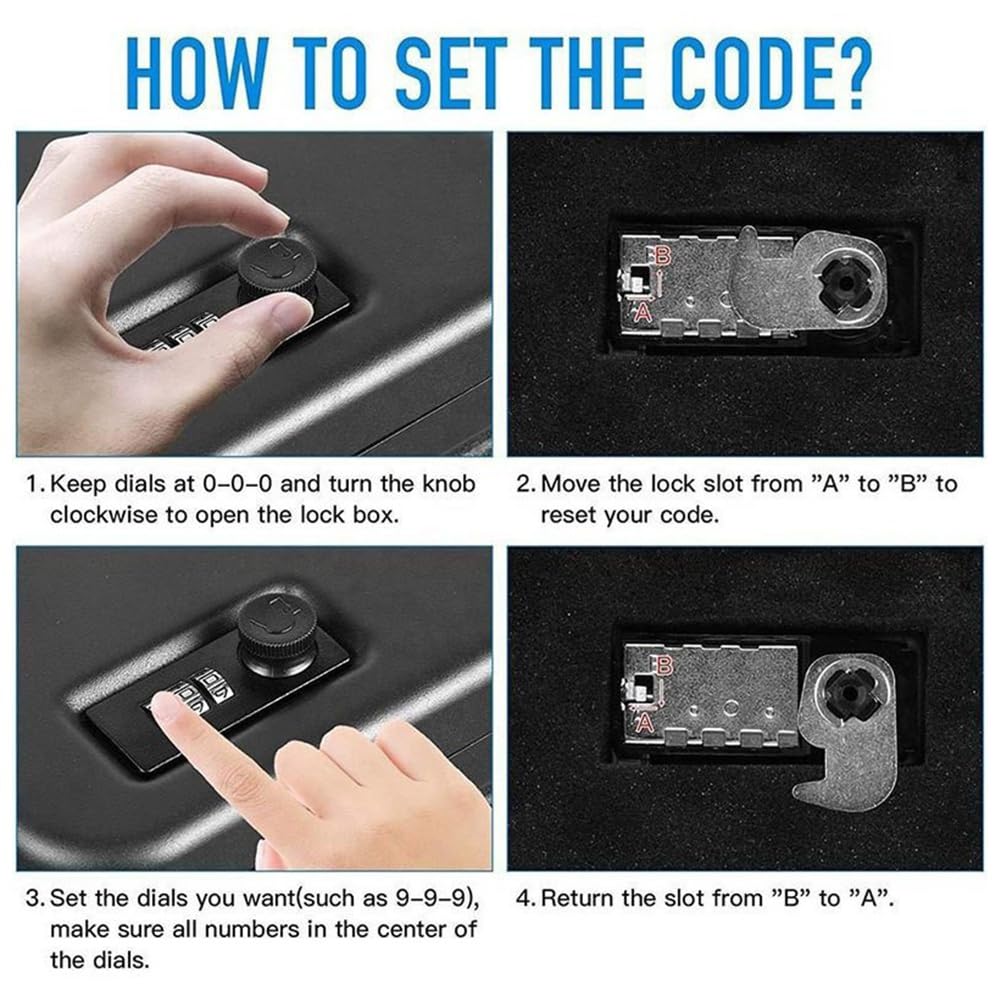 HOW TO SET THE CODE?

B
A

1. Keep dials at 0-0-0 and turn the knob clockwise to open the lock box.

2. Move the lock slot from "A" to "B" to reset your code.

B
A

3. Set the dials you want(such as 9-9-9), make sure all numbers in the center of the dials.

4. Return the slot from "B" to "A".