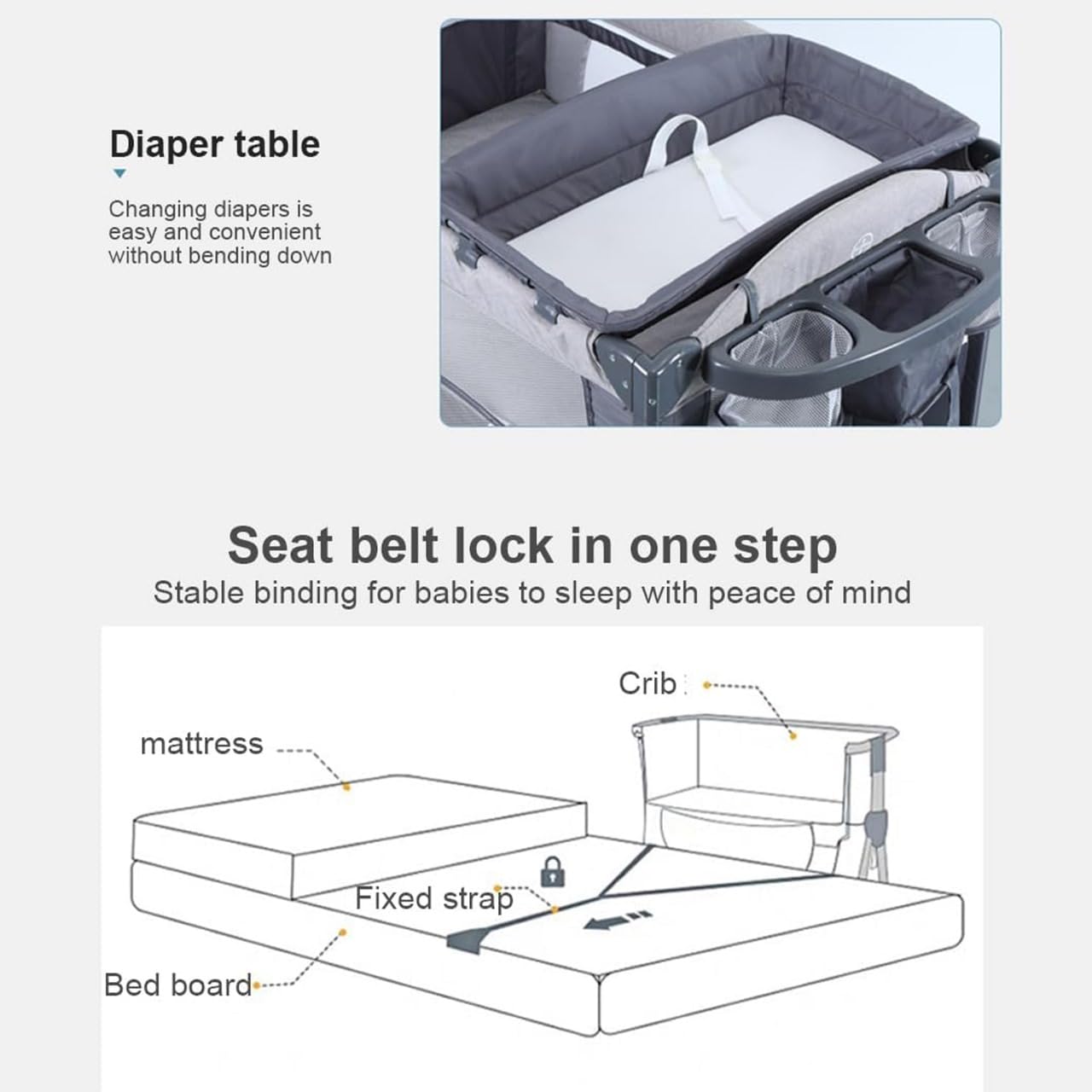 Diaper table

Changing diapers is easy and convenient without bending down

Seat belt lock in one step

Stable binding for babies to sleep with peace of mind

Crib

mattress

Fixed strap

Bed board