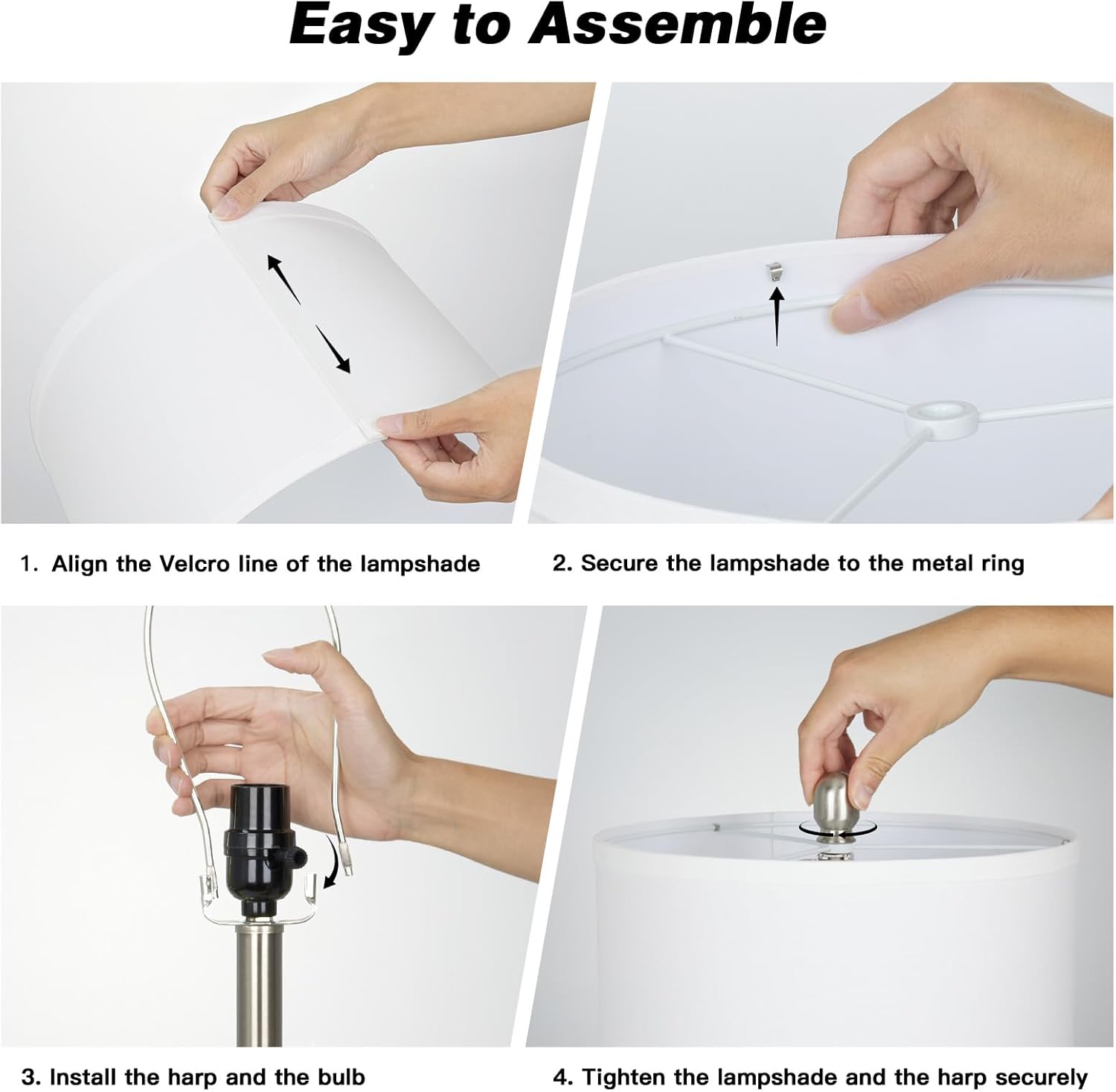 Easy to Assemble

1. Align the Velcro line of the lampshade

2. Secure the lampshade to the metal ring

3. Install the harp and the bulb

4. Tighten the lampshade and the harp securely