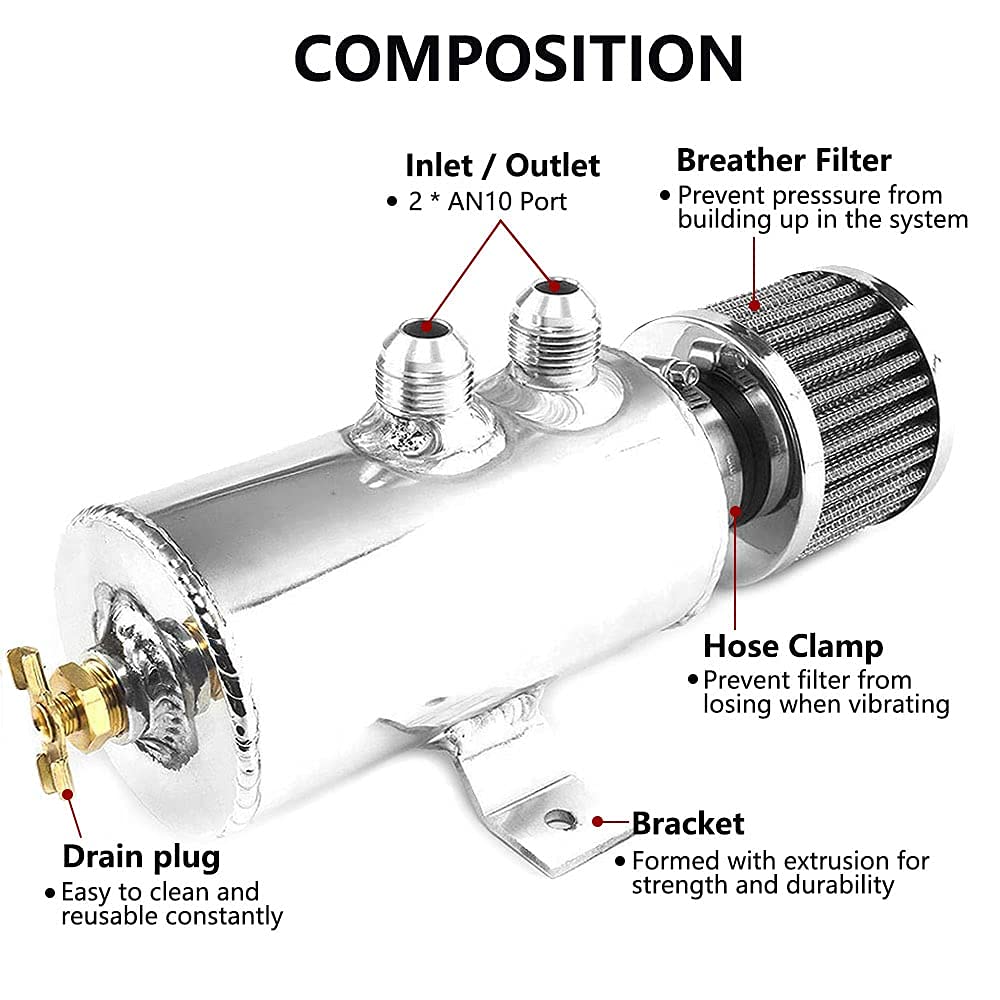 COMPOSITION

Inlet / Outlet
• 2 * AN10 Port

Breather Filter
• Prevent presssure from building up in the system

Hose Clamp
• Prevent filter from losing when vibrating

Bracket
• Formed with extrusion for strength and durability

Drain plug
• Easy to clean and reusable constantly