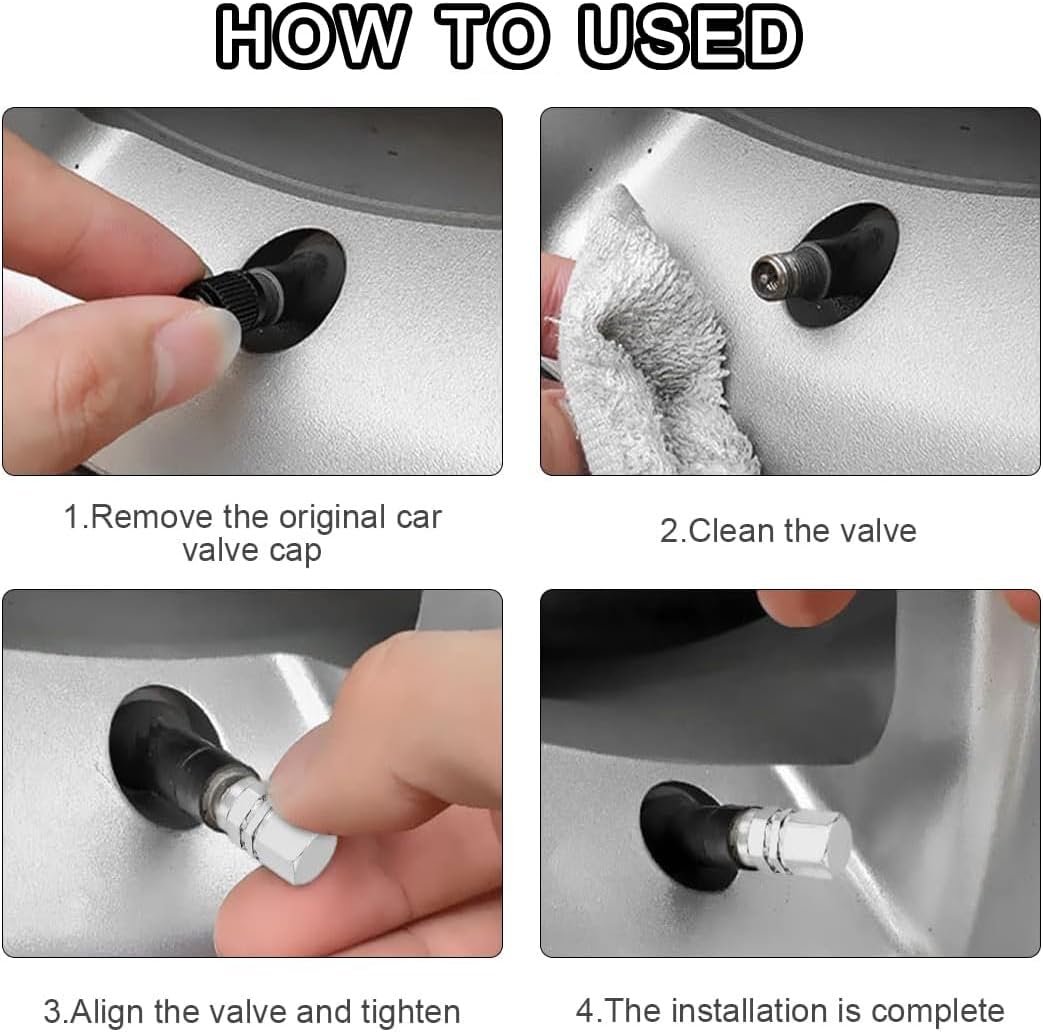 HOW TO USED

1.Remove the original car valve cap

2.Clean the valve

3.Align the valve and tighten

4.The installation is complete