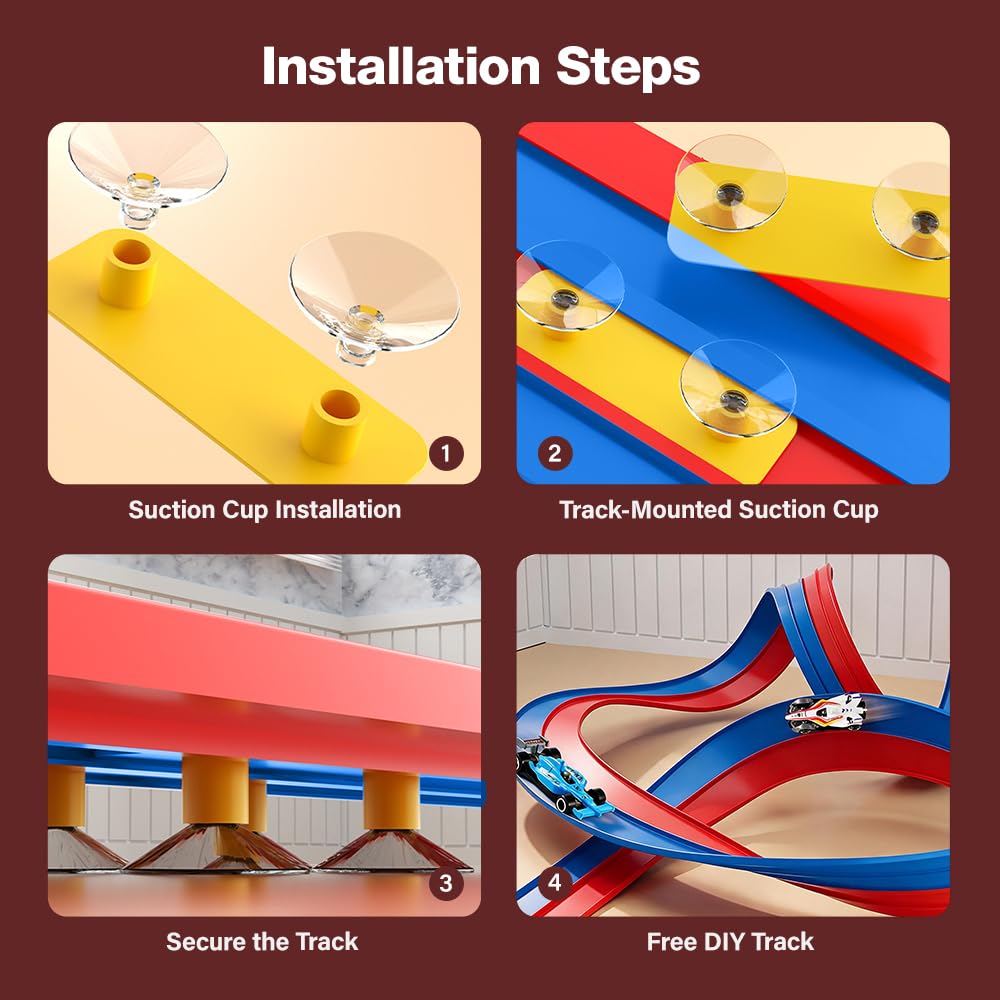 Installation Steps

1
Suction Cup Installation

2
Track-Mounted Suction Cup

3
Secure the Track

4
Free DIY Track