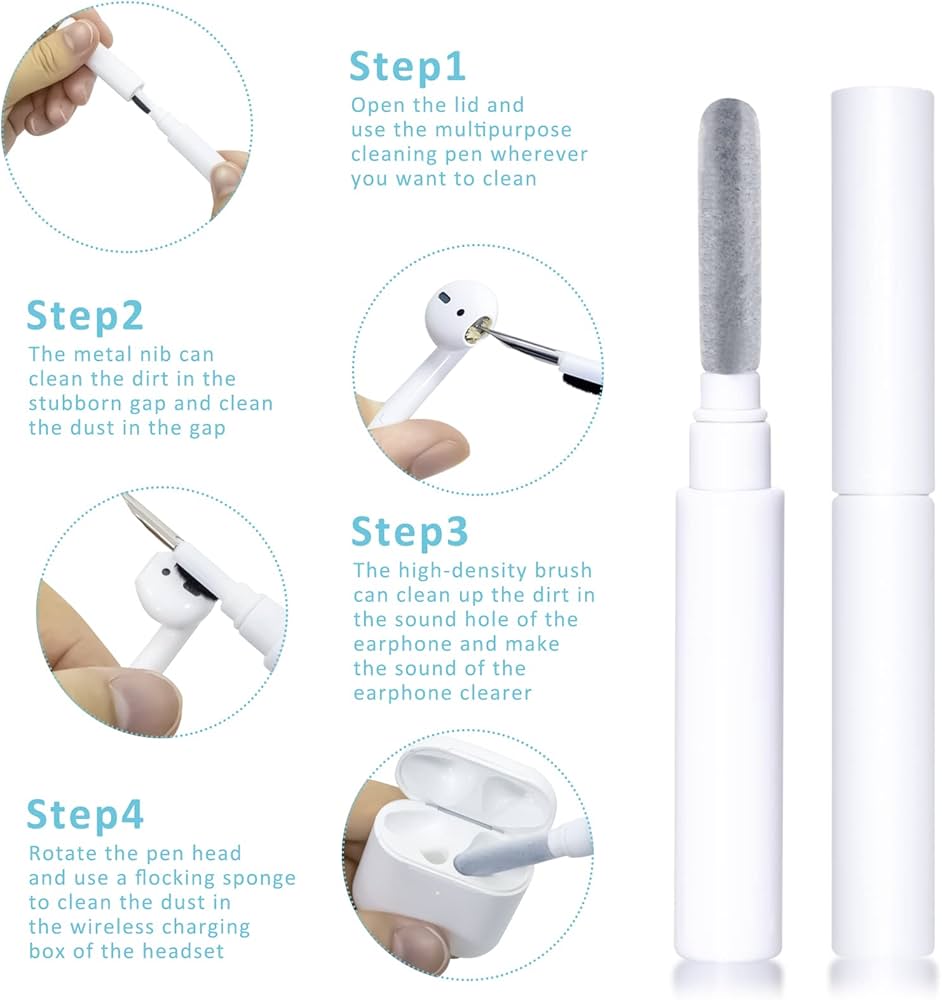 Step1
Open the lid and use the multipurpose cleaning pen wherever you want to clean

Step2
The metal nib can clean the dirt in the stubborn gap and clean the dust in the gap

Step3
The high-density brush can clean up the dirt in the sound hole of the earphone and make the sound of the earphone clearer

Step4
Rotate the pen head and use a flocking sponge to clean the dust in the wireless charging box of the headset