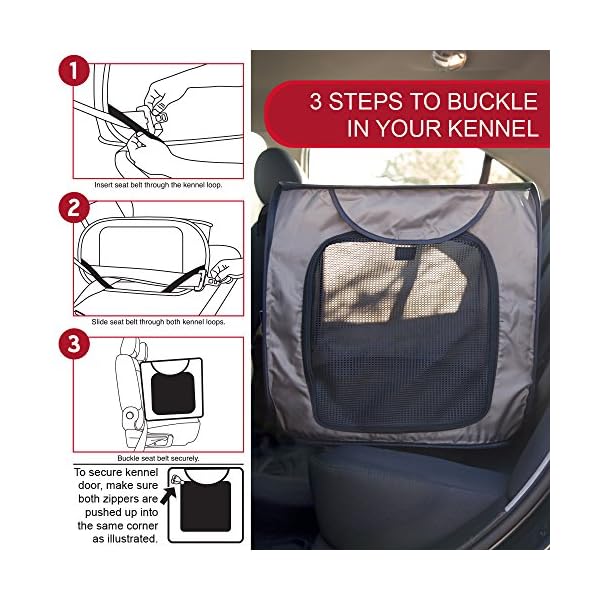 1

Insert seat belt through the kennel loop.

2

Slide seat belt through both kennel loops.

3

Buckle seat belt securely.

To secure kennel door, make sure both zippers are pushed up into the same corner as illustrated.

3 STEPS TO BUCKLE IN YOUR KENNEL