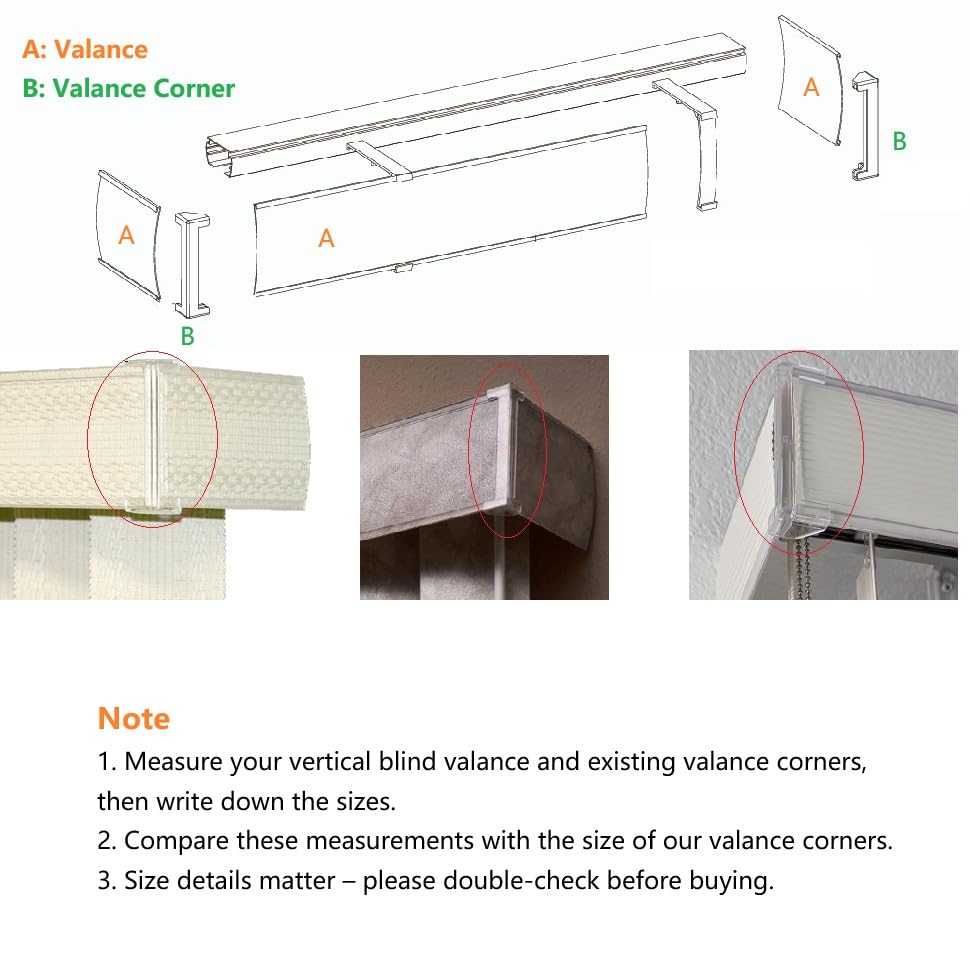 A: Valance
B: Valance Corner

A

B

A

A

B

Note
1. Measure your vertical blind valance and existing valance corners, then write down the sizes.
2. Compare these measurements with the size of our valance corners.
3. Size details matter – please double-check before buying.